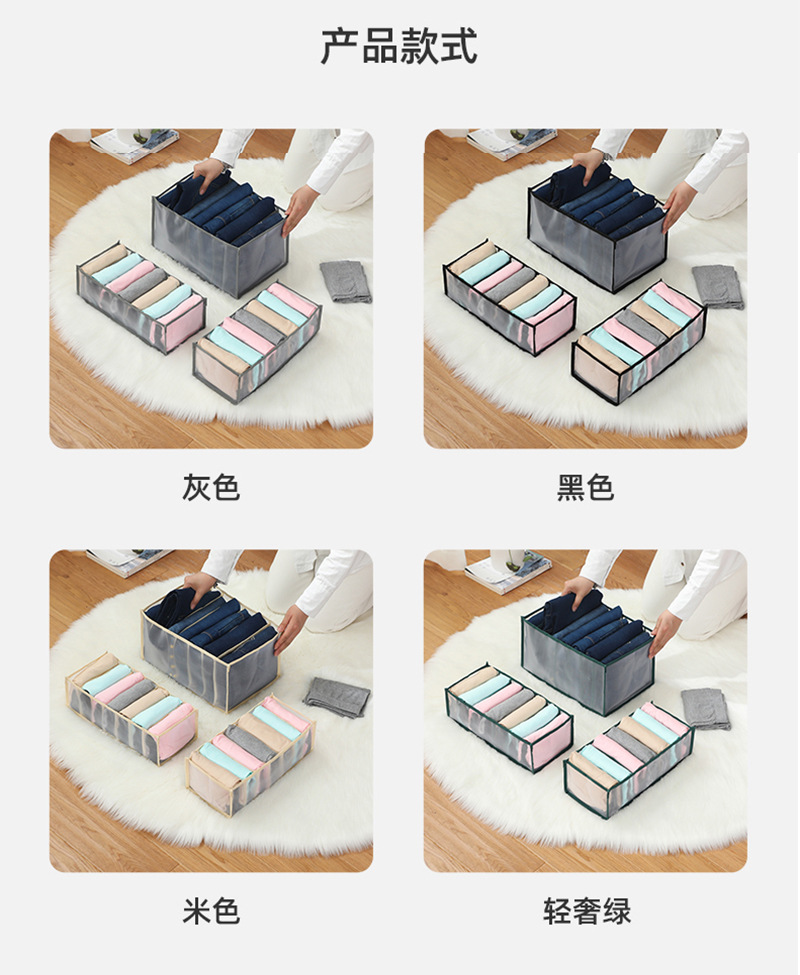 产品款式

灰色

黑色

米色

轻奢绿