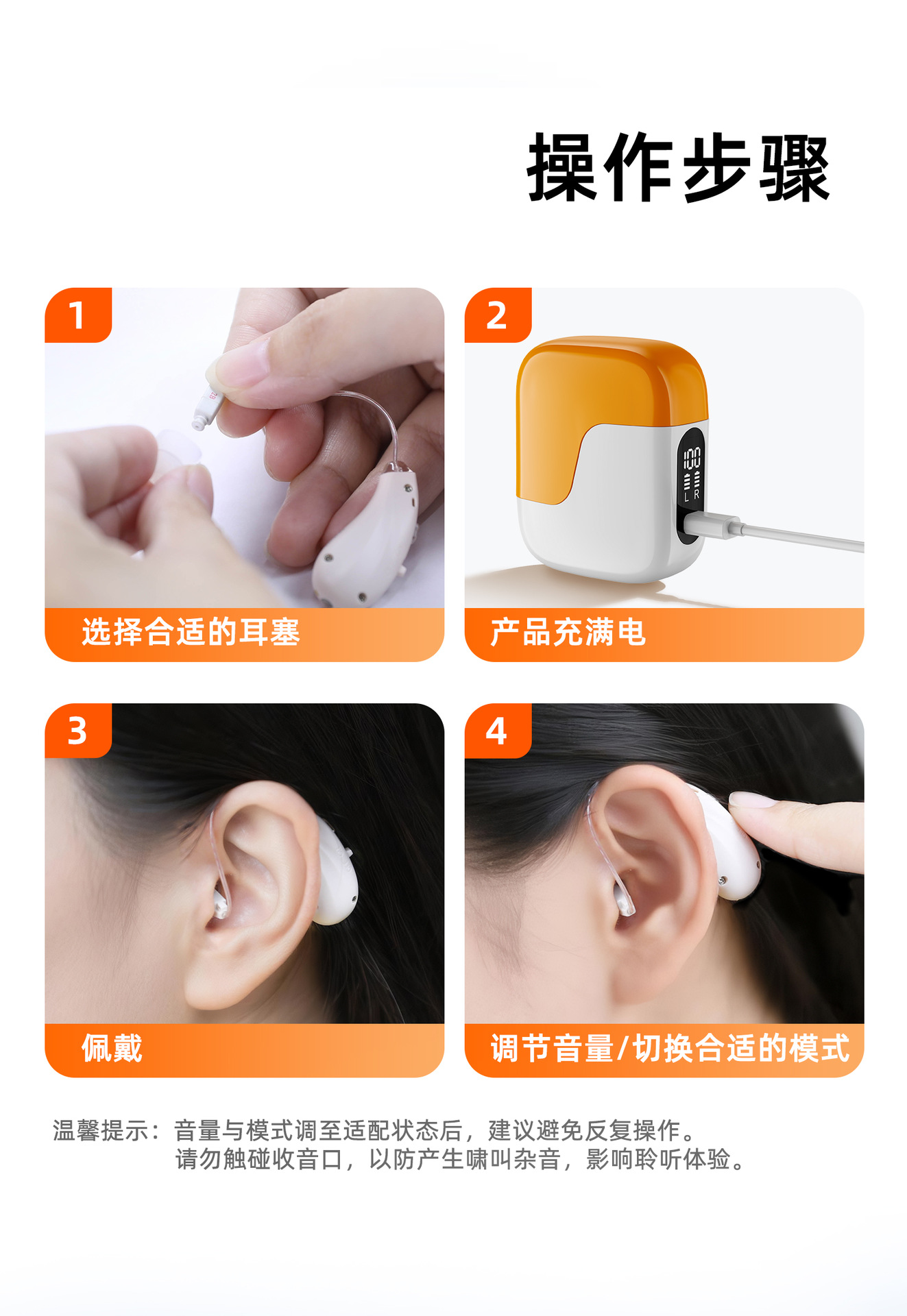 操作步骤

1

选择合适的耳塞

2

100

L R

产品充满电

3

佩戴

4

调节音量/切换合适的模式

温馨提示：音量与模式调至适配状态后，建议避免反复操作。
请勿触碰收音口，以防产生啸叫杂音，影响聆听体验。