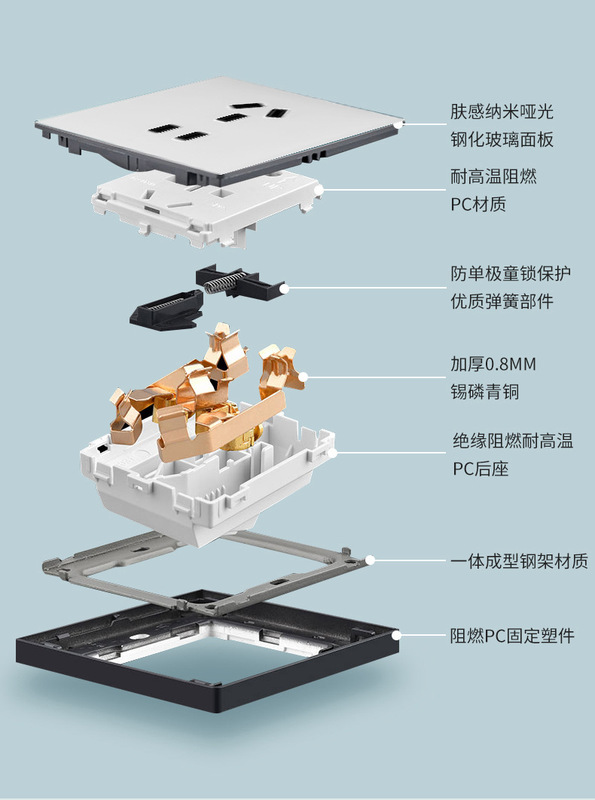 肤感纳米哑光
钢化玻璃面板

耐高温阻燃
PC材质

防单极童锁保护
优质弹簧部件

加厚0.8MM
锡磷青铜

绝缘阻燃耐高温
PC后座

一体成型钢架材质

阻燃PC固定塑件