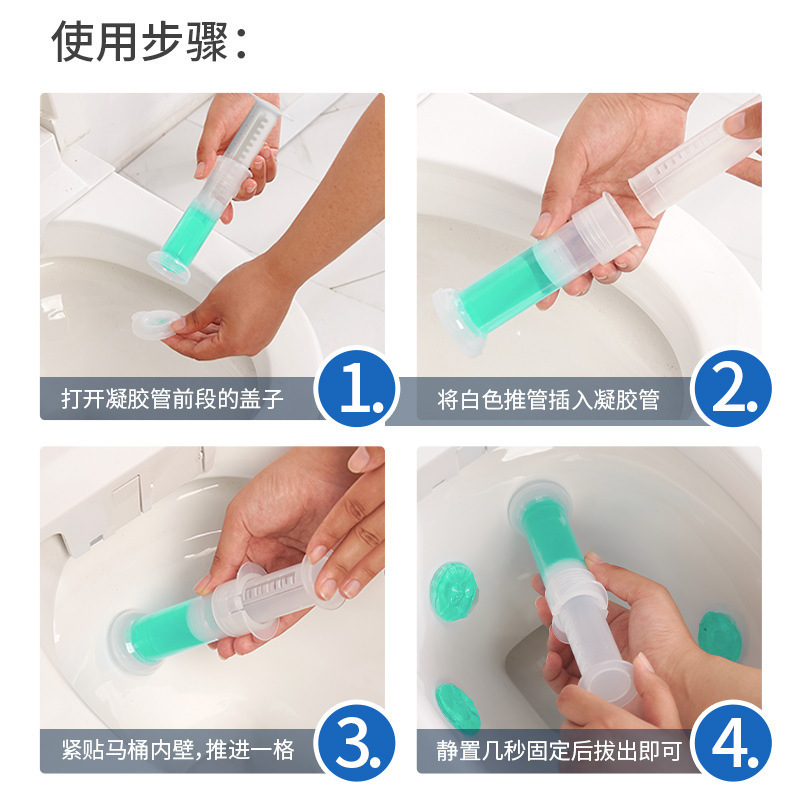 使用步骤：

打开凝胶管前段的盖子 1.

将白色推管插入凝胶管 2.

紧贴马桶内壁，推进一格 3.

静置几秒固定后拔出即可 4.