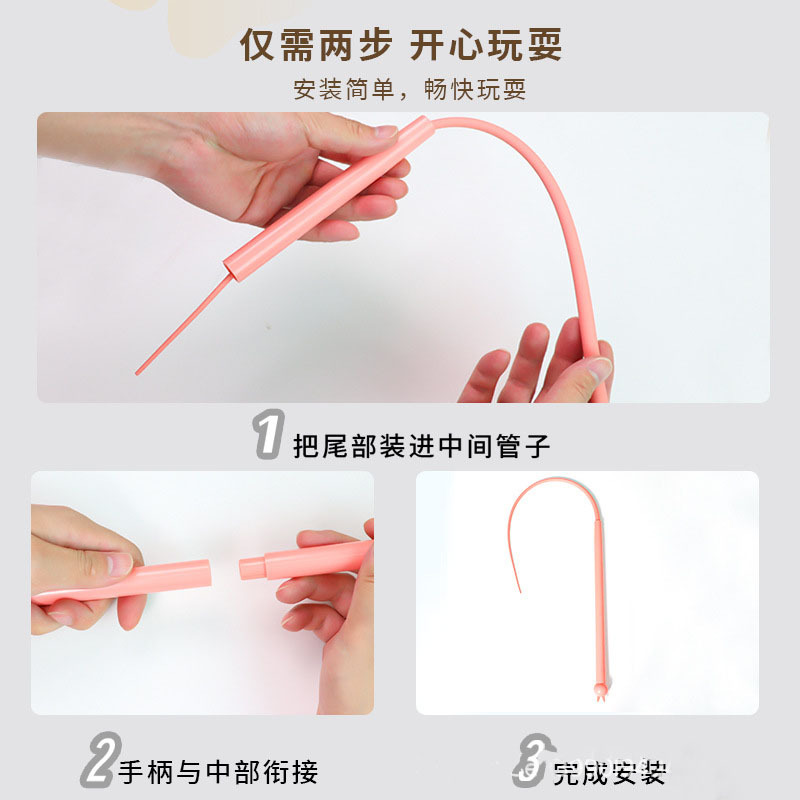 仅需两步 开心玩耍

安装简单，畅快玩耍

1 把尾部装进中间管子

2 手柄与中部衔接

3 完成安装