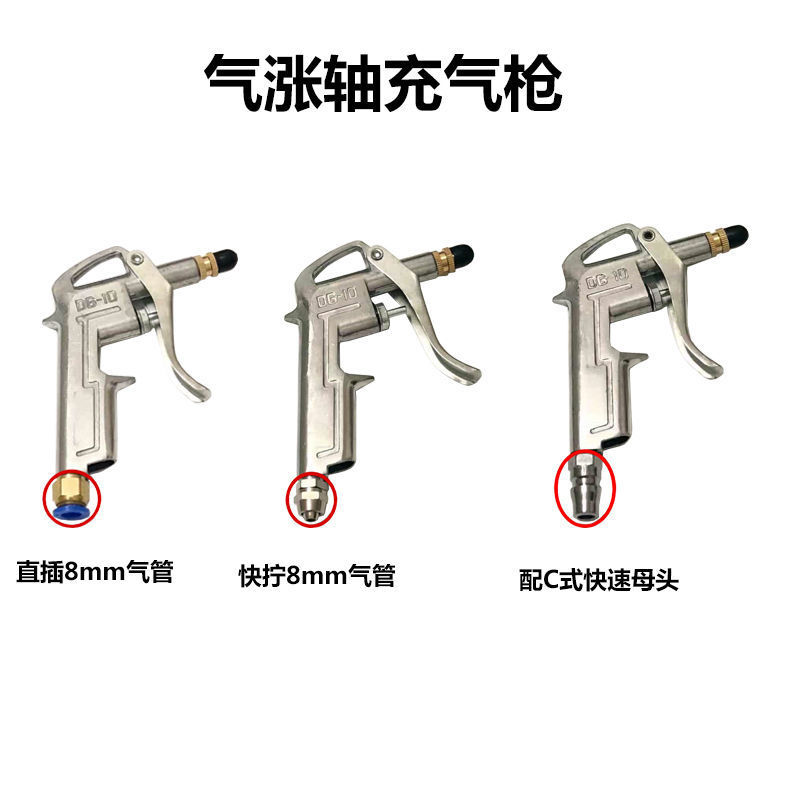 气涨轴充气枪

DG-10

DG-10

DG-10

直插8mm气管

快拧8mm气管

配C式快速母头