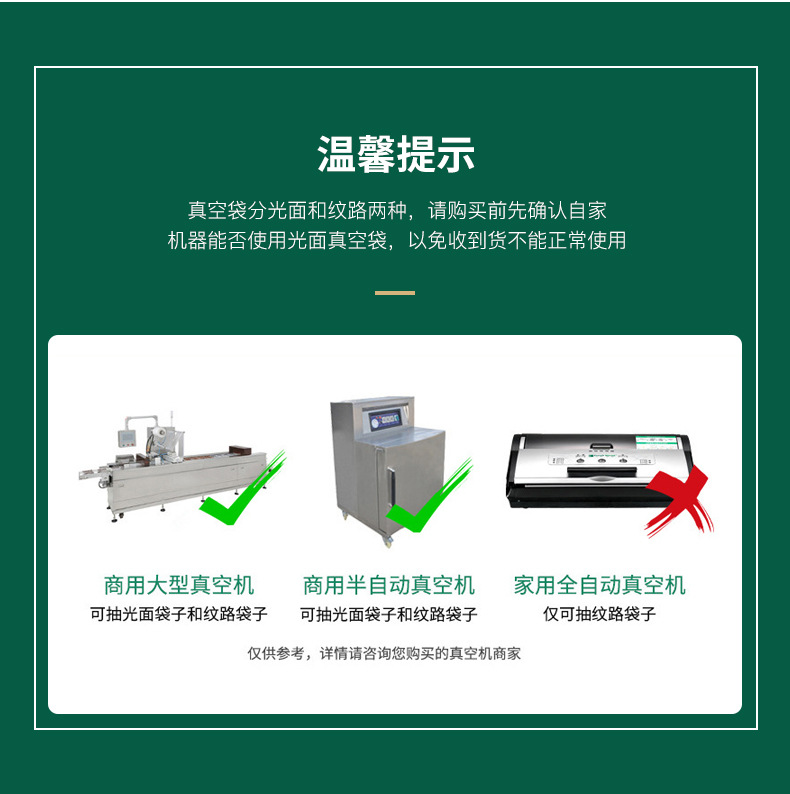 温馨提示

真空袋分光面和纹路两种，请购买前先确认自家机器能否使用光面真空袋，以免收到货不能正常使用

商用大型真空机
可抽光面袋子和纹路袋子

商用半自动真空机
可抽光面袋子和纹路袋子

家用全自动真空机
仅可抽纹路袋子

仅供参考，详情请咨询您购买的真空机商家