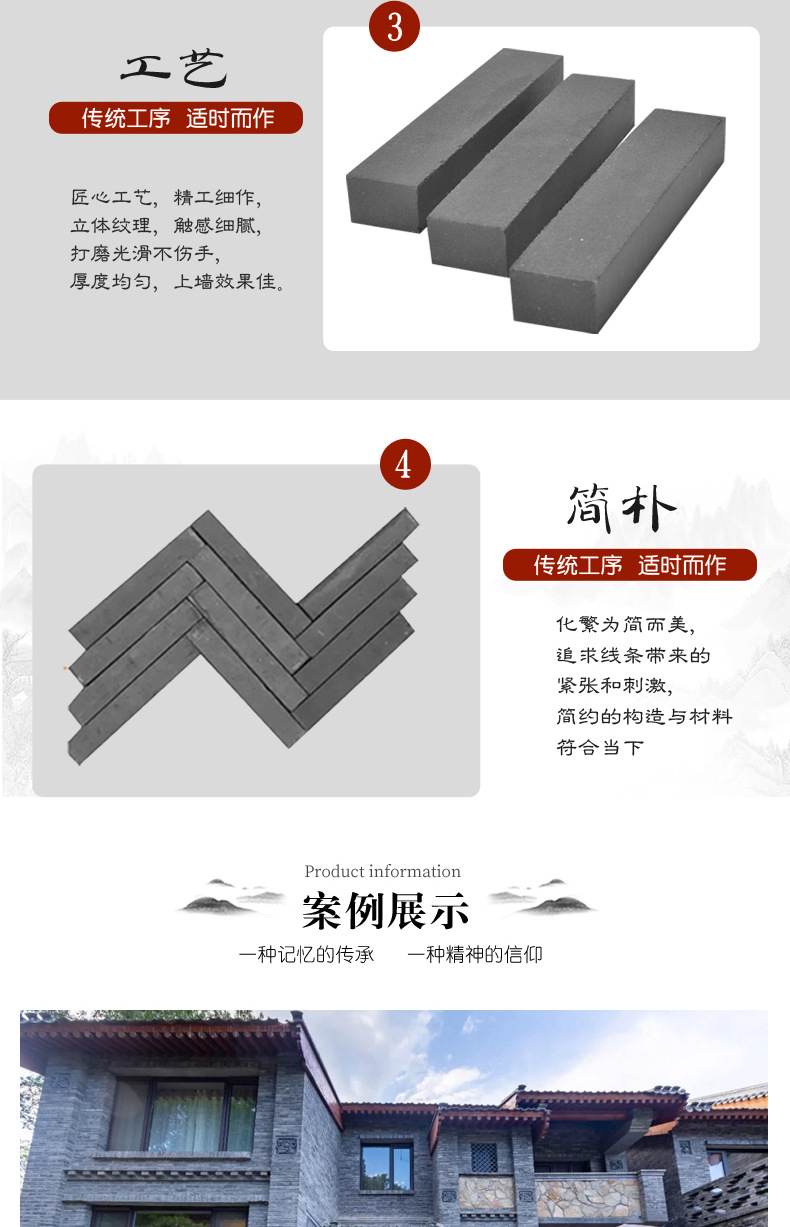 3

工艺

传统工序 适时而作

匠心工艺，精工细作，
立体纹理，触感细腻，
打磨光滑不伤手，
厚度均匀，上墙效果佳。

4

简朴

传统工序 适时而作

化繁为简而美，
追求线条带来的
紧张和刺激，
简约的构造与材料
符合当下

Product information

案例展示

一种记忆的传承 一种精神的信仰