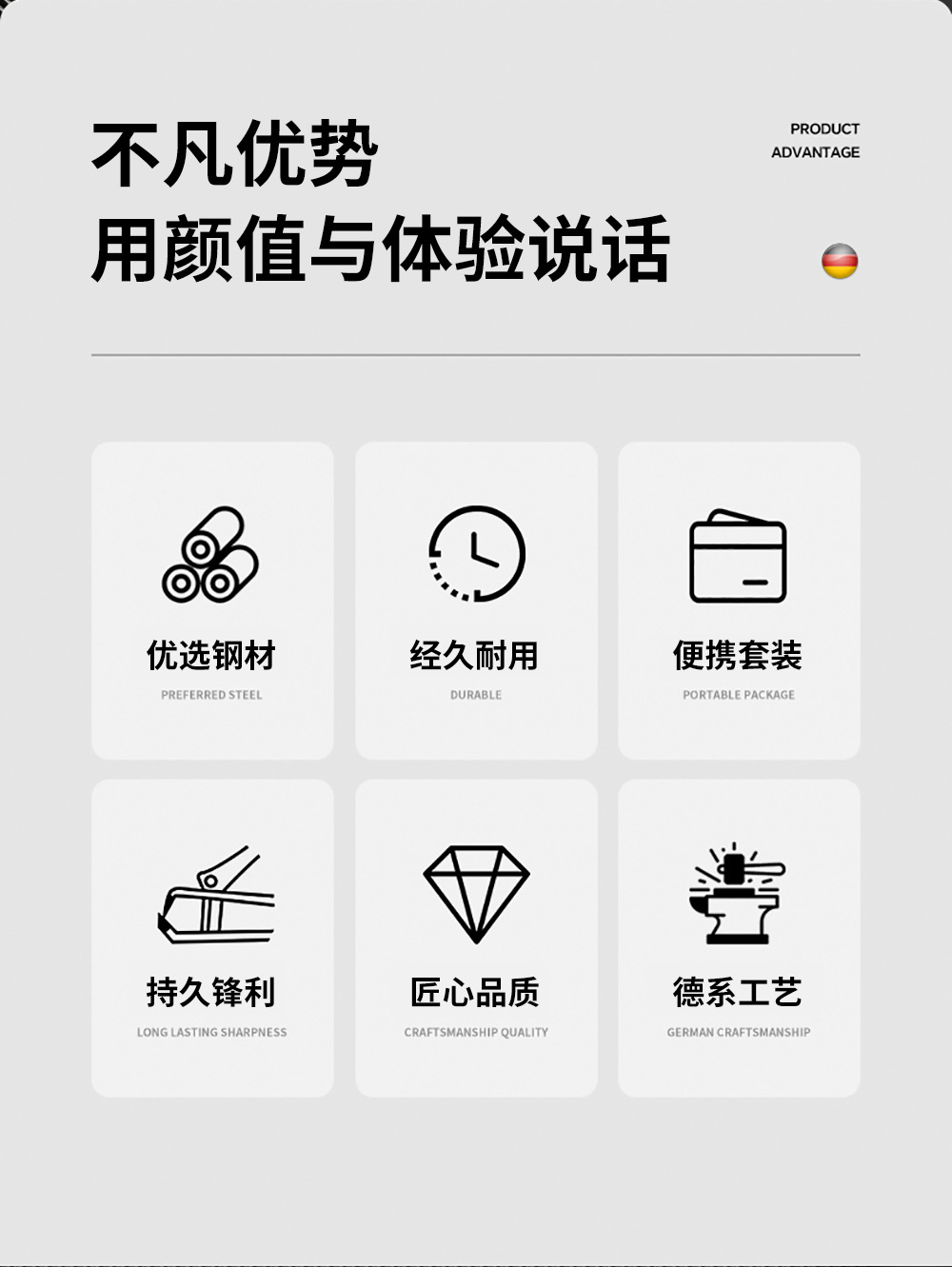 不凡优势
用颜值与体验说话

PRODUCT
ADVANTAGE

优选钢材
PREFERRED STEEL

经久耐用
DURABLE

便携套装
PORTABLE PACKAGE

持久锋利
LONG LASTING SHARPNESS

匠心品质
CRAFTSMANSHIP QUALITY

德系工艺
GERMAN CRAFTSMANSHIP