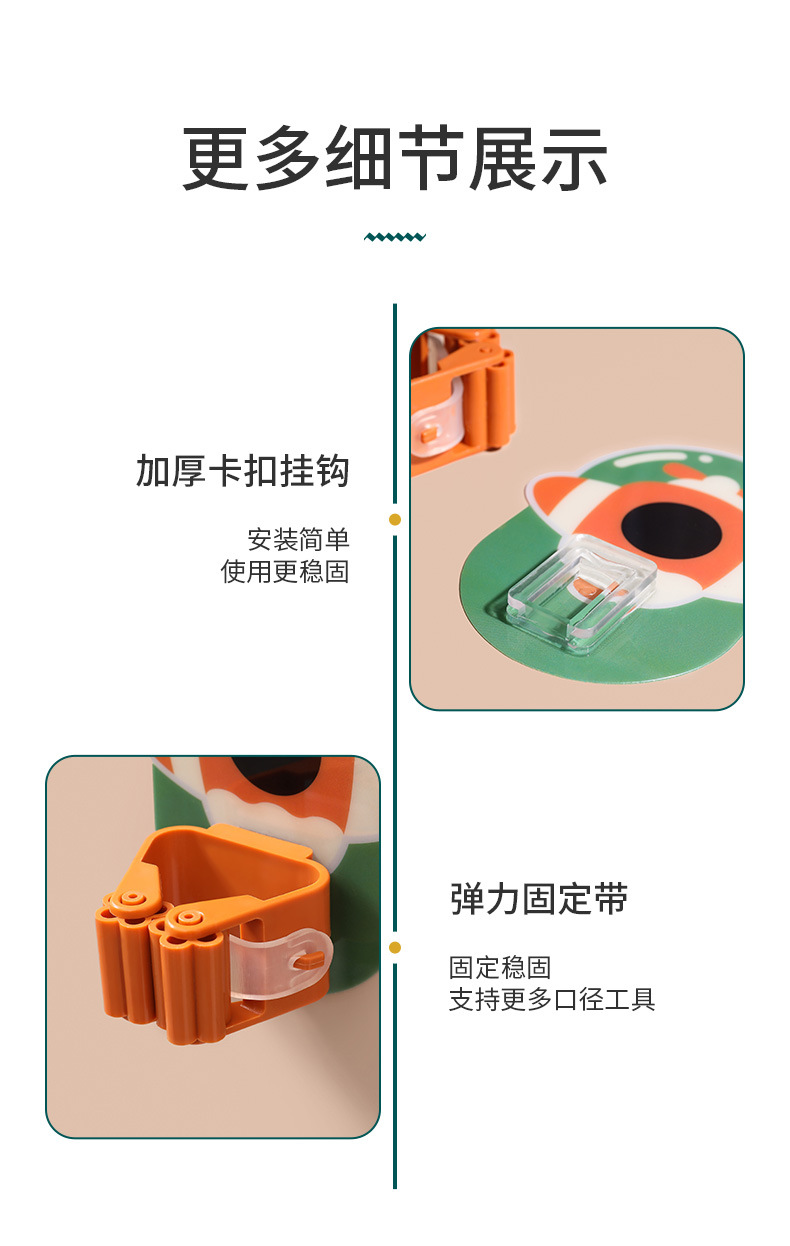 更多细节展示

加厚卡扣挂钩

安装简单
使用更稳固

弹力固定带

固定稳固
支持更多口径工具