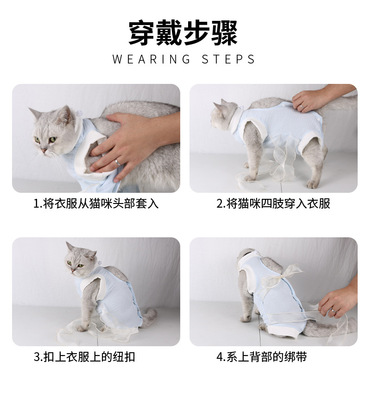 穿戴步骤

WEARING STEPS

1.将衣服从猫咪头部套入

2.将猫咪四肢穿入衣服

3.扣上衣服上的纽扣

4.系上背部的绑带