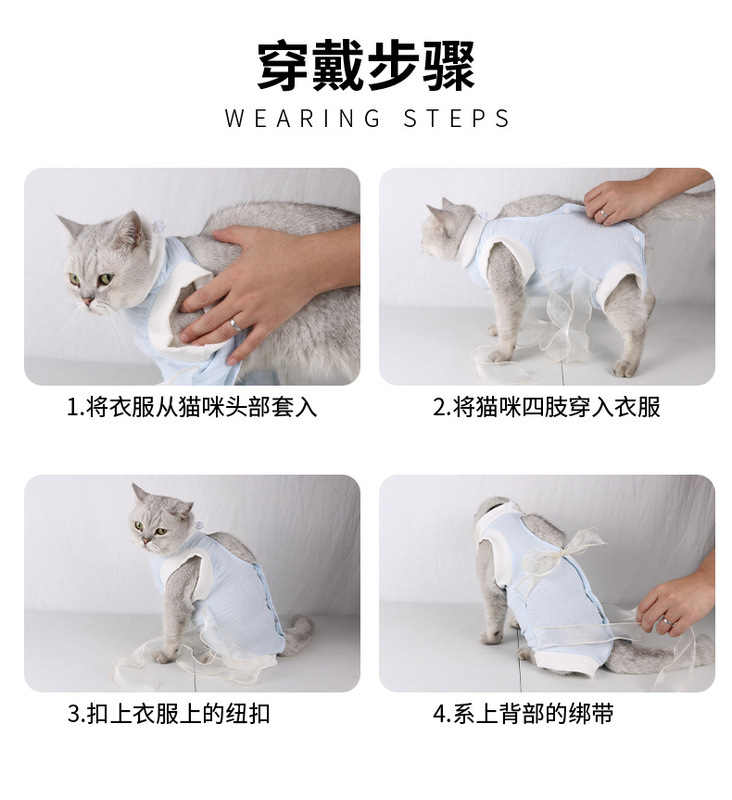 穿戴步骤

WEARING STEPS

1.将衣服从猫咪头部套入

2.将猫咪四肢穿入衣服

3.扣上衣服上的纽扣

4.系上背部的绑带