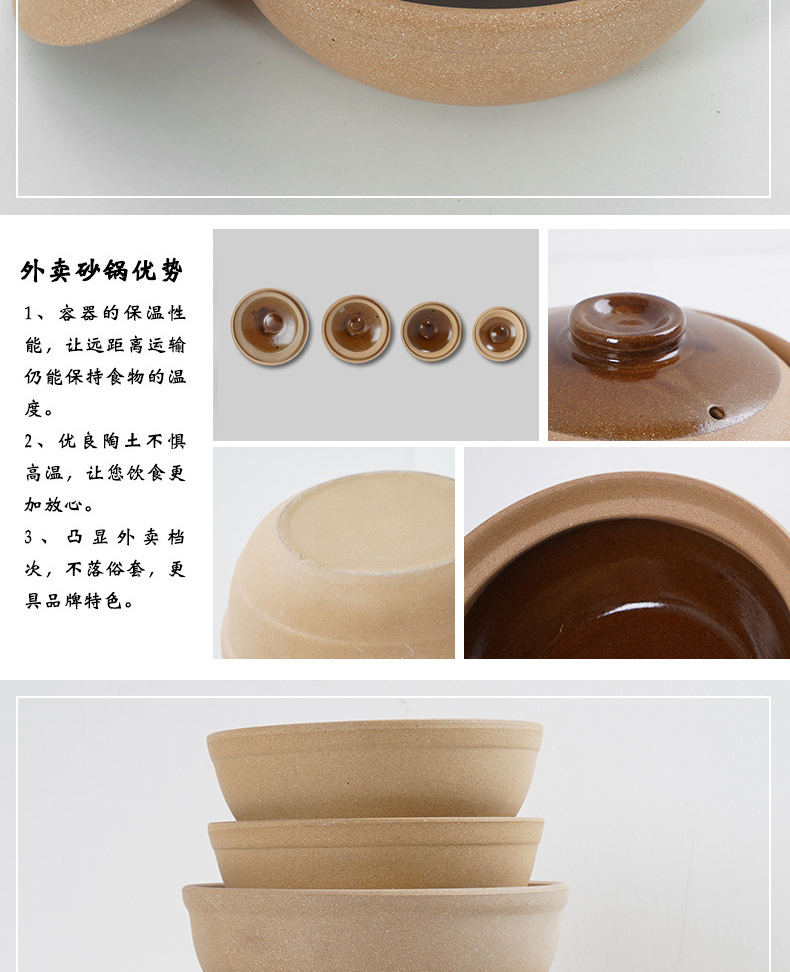 外卖砂锅优势

1、容器的保温性能，让远距离运输仍能保持食物的温度。

2、优良陶土不惧高温，让您饮食更加放心。

3、凸显外卖档次，不落俗套，更具品牌特色。