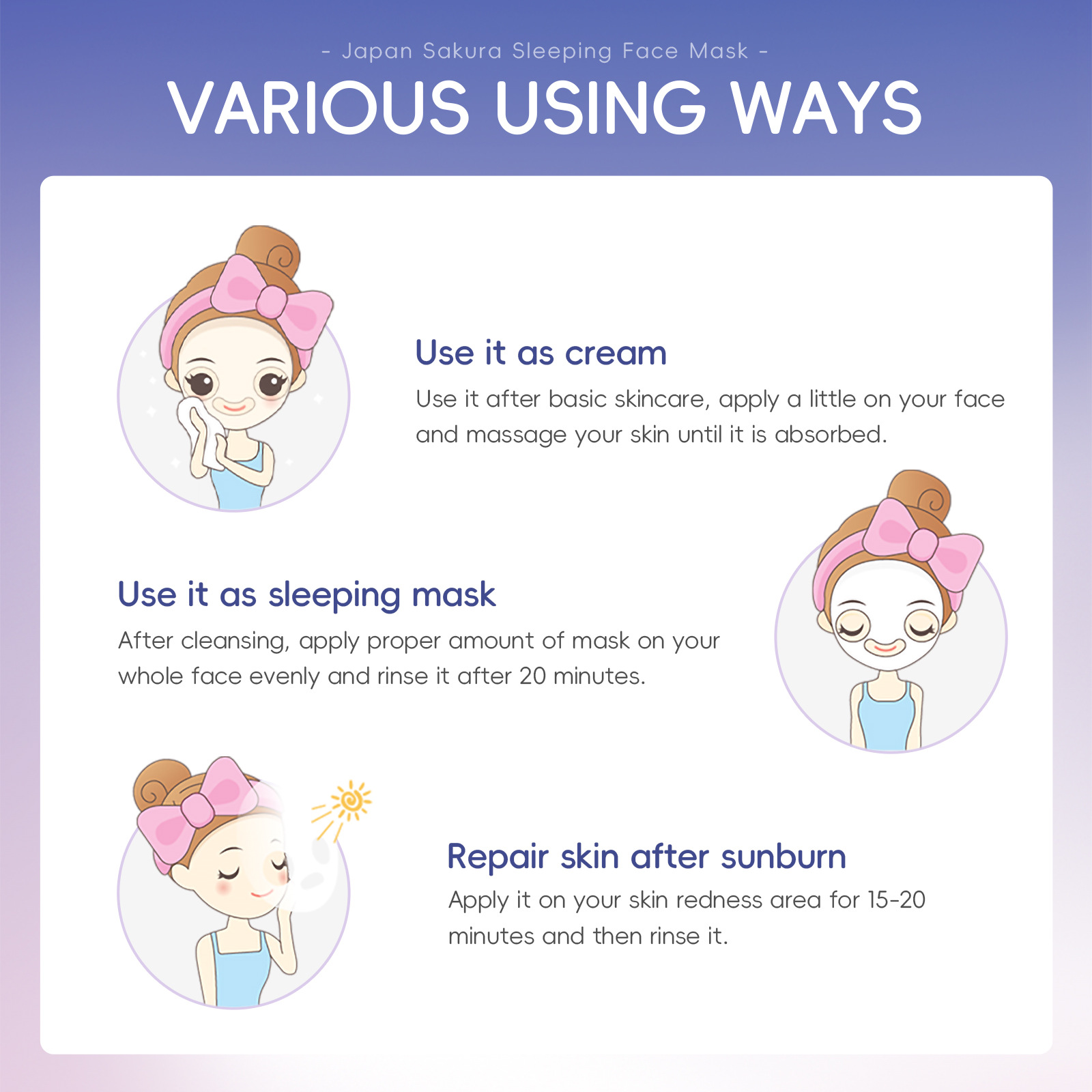 - Japan Sakura Sleeping Face Mask -

VARIOUS USING WAYS

Use it as cream

Use it after basic skincare, apply a little on your face and massage your skin until it is absorbed.

Use it as sleeping mask

After cleansing, apply proper amount of mask on your whole face evenly and rinse it after 20 minutes.

Repair skin after sunburn

Apply it on your skin redness area for 15-20 minutes and then rinse it.