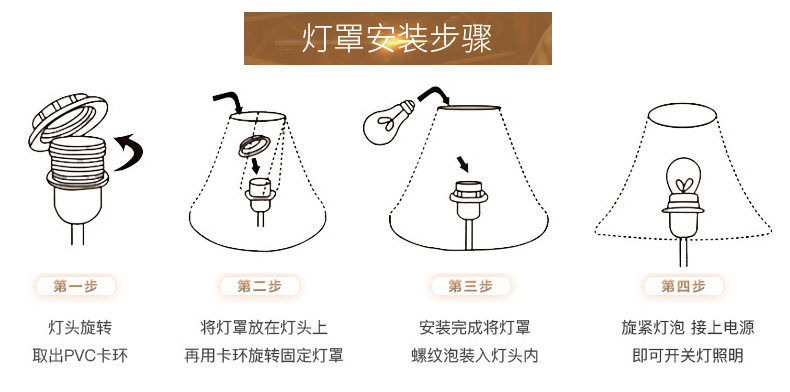 灯罩安装步骤

第一步

灯头旋转
取出PVC卡环

第二步

将灯罩放在灯头上
再用卡环旋转固定灯罩

第三步

安装完成将灯罩
螺纹泡装入灯头内

第四步

旋紧灯泡 接上电源
即可开关灯照明