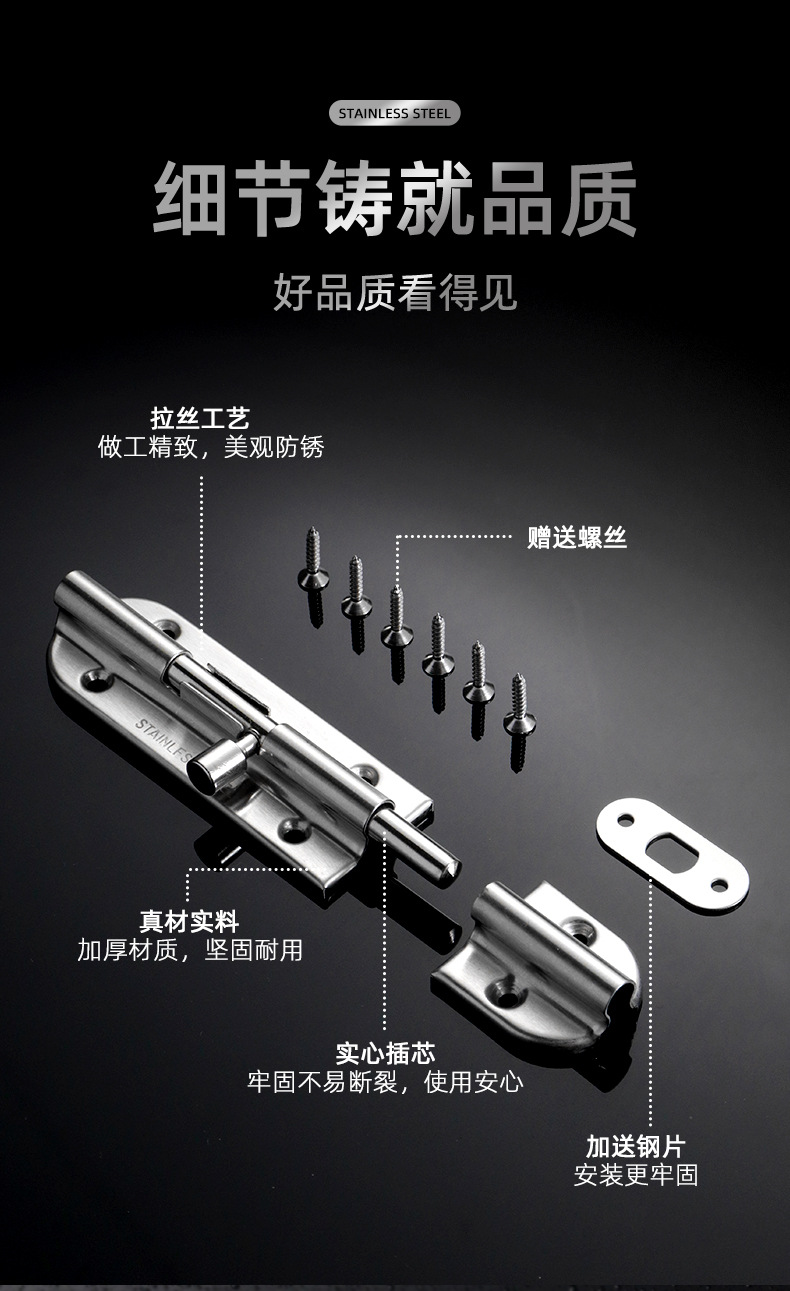 STAINLESS STEEL

细节铸就品质

好品质看得见

拉丝工艺
做工精致，美观防锈

赠送螺丝

STAINLES

真材实料
加厚材质，坚固耐用

实心插芯
牢固不易断裂，使用安心

加送钢片
安装更牢固