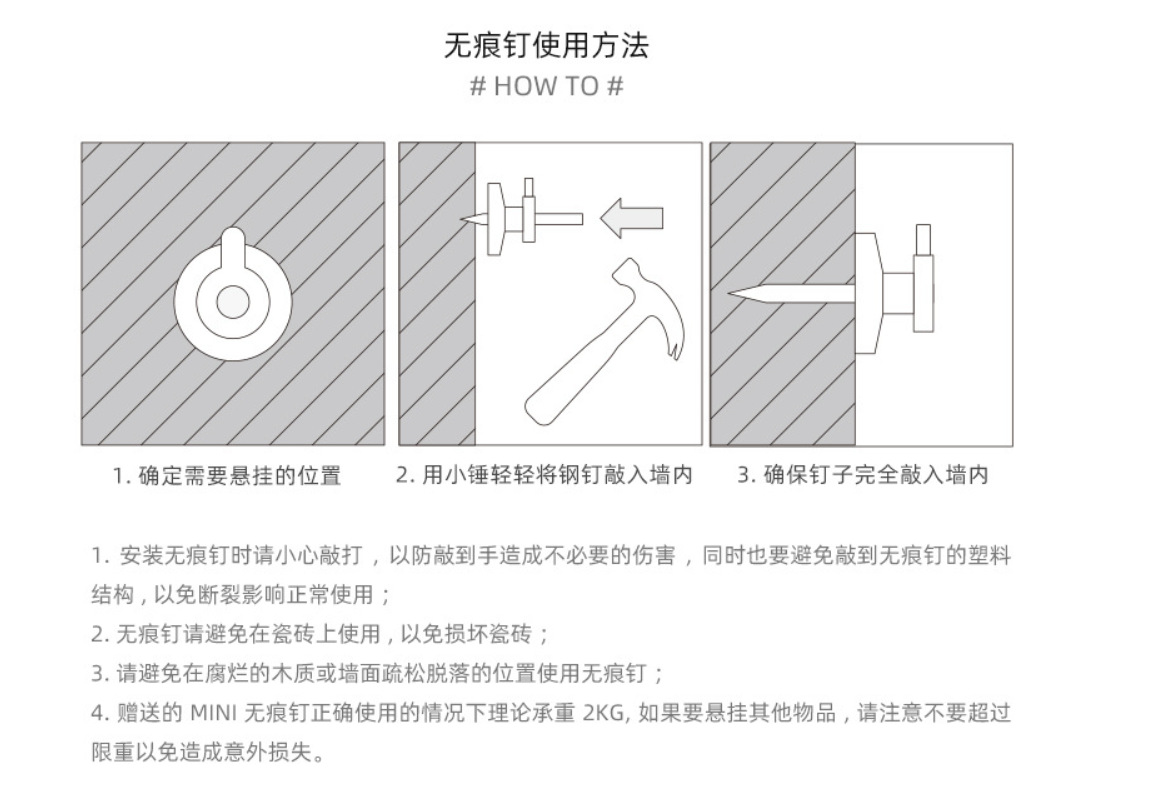 无痕钉使用方法
# HOW TO #

1. 确定需要悬挂的位置

2. 用小锤轻轻将钢钉敲入墙内

3. 确保钉子完全敲入墙内

1. 安装无痕钉时请小心敲打，以防敲到手造成不必要的伤害，同时也要避免敲到无痕钉的塑料结构，以免断裂影响正常使用；
2. 无痕钉请避免在瓷砖上使用，以免损坏瓷砖；
3. 请避免在腐烂的木质或墙面疏松脱落的位置使用无痕钉；
4. 赠送的 MINI 无痕钉正确使用的情况下理论承重 2KG, 如果要悬挂其他物品，请注意不要超过限重以免造成意外损失。