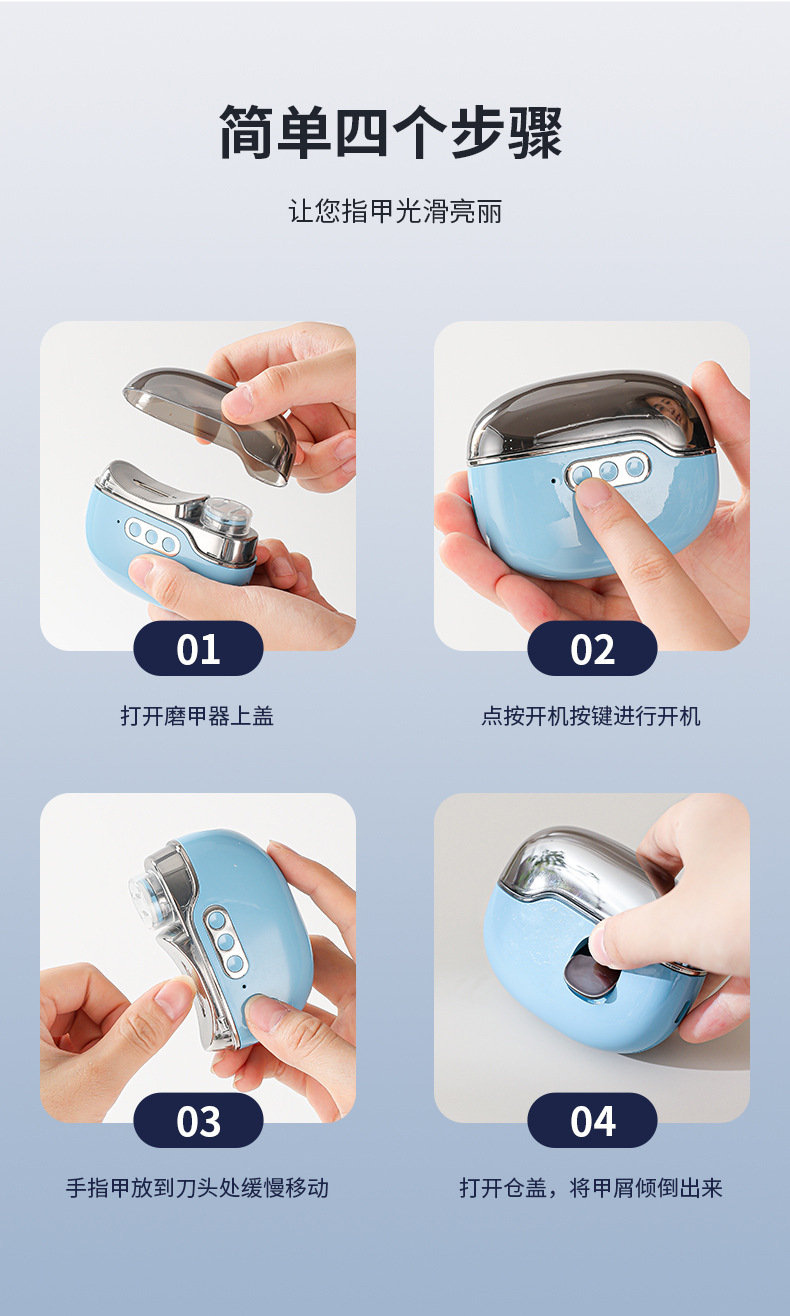 简单四个步骤

让您指甲光滑亮丽

01

打开磨甲器上盖

02

点按开机按键进行开机

03

手指甲放到刀头处缓慢移动

04

打开仓盖，将甲屑倾倒出来