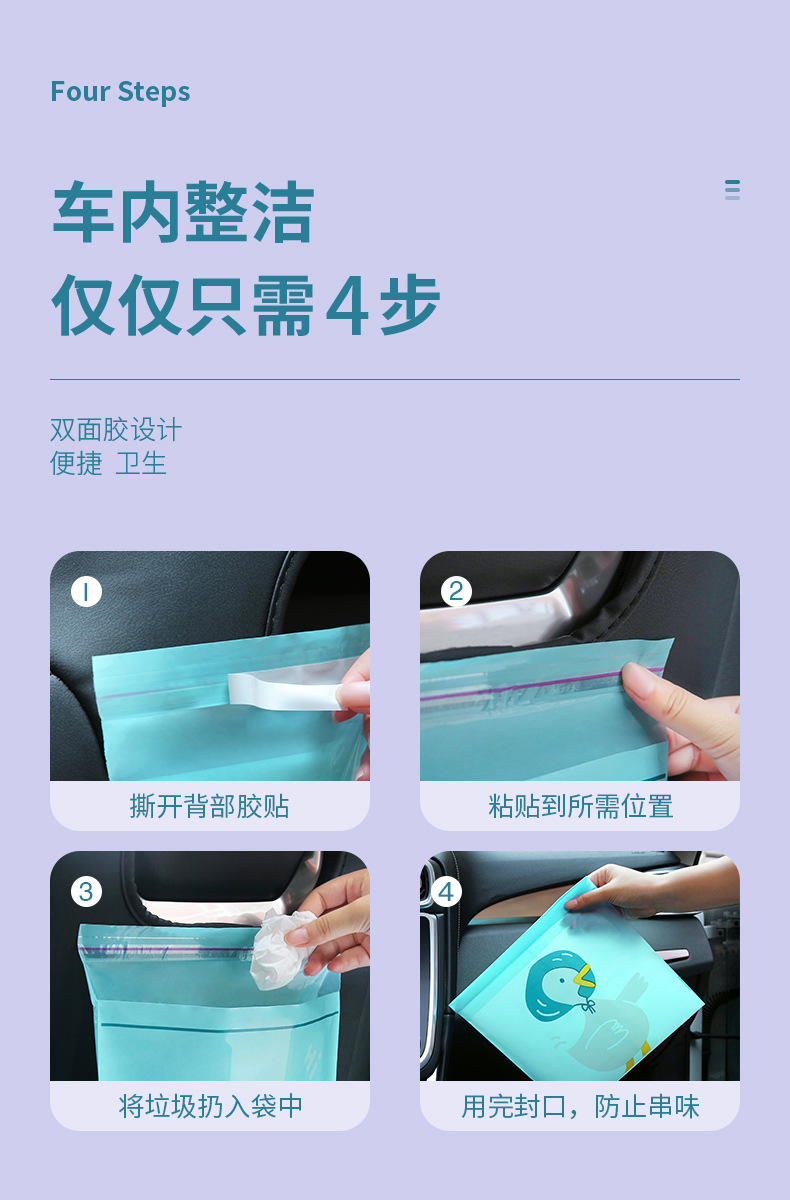 Four Steps

车内整洁
仅仅只需4步

双面胶设计
便捷 卫生

1
撕开背部胶贴

2
粘贴到所需位置

3
将垃圾扔入袋中

4
用完封口，防止串味