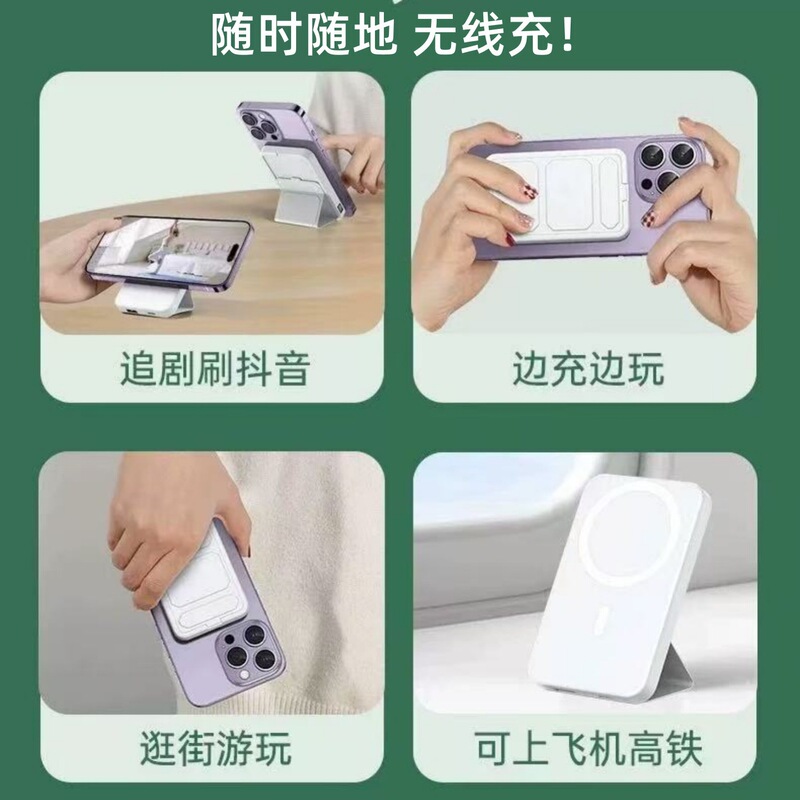 随时随地 无线充!

追剧刷抖音

边充边玩

逛街游玩

可上飞机高铁