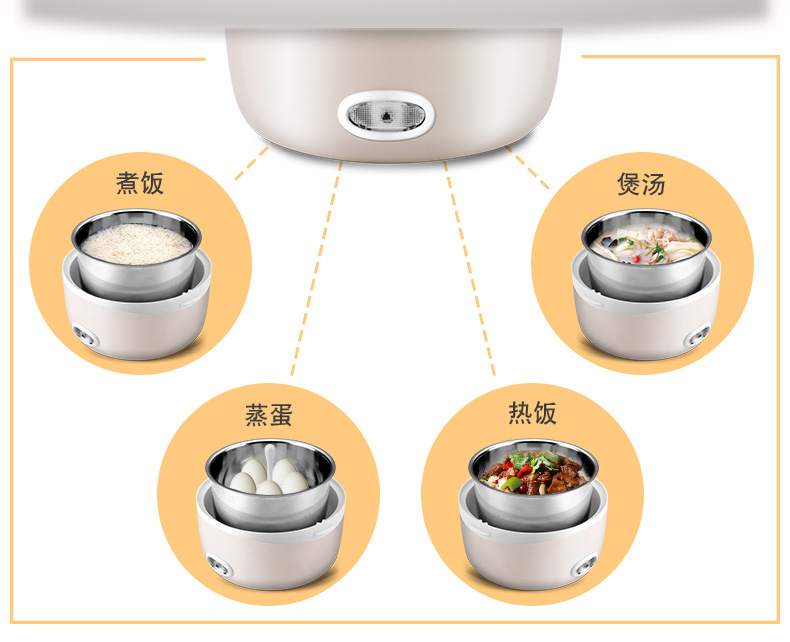 煮饭

煲汤

蒸蛋

热饭