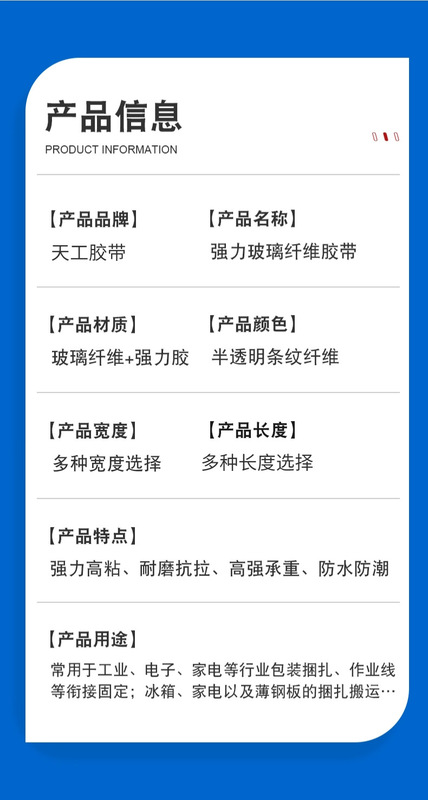 产品信息
PRODUCT INFORMATION

【产品品牌】
天工胶带

【产品名称】
强力玻璃纤维胶带

【产品材质】
玻璃纤维+强力胶

【产品颜色】
半透明条纹纤维

【产品宽度】
多种宽度选择

【产品长度】
多种长度选择

【产品特点】
强力高粘、耐磨抗拉、高强承重、防水防潮

【产品用途】
常用于工业、电子、家电等行业包装捆扎、作业线等衔接固定；冰箱、家电以及薄钢板的捆扎搬运…