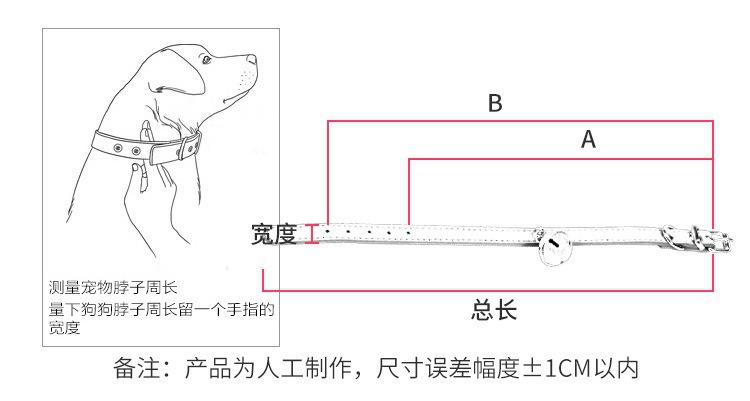 测量宠物脖子周长
量下狗狗脖子周长留一个手指的宽度

B
A
宽度
总长

备注：产品为人工制作，尺寸误差幅度±1CM以内