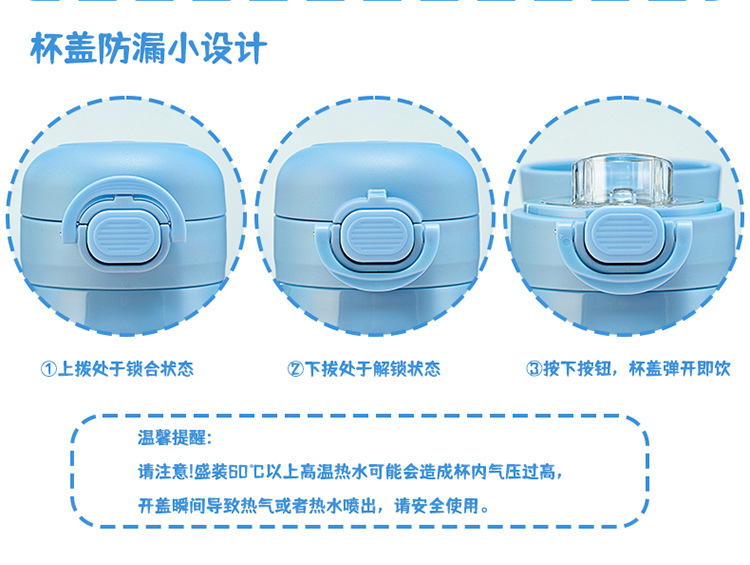 杯盖防漏小设计

①上拨处于锁合状态

②下拨处于解锁状态

③按下按钮，杯盖弹开即饮

温馨提醒：

请注意!盛装60℃以上高温热水可能会造成杯内气压过高，

开盖瞬间导致热气或者热水喷出，请安全使用。