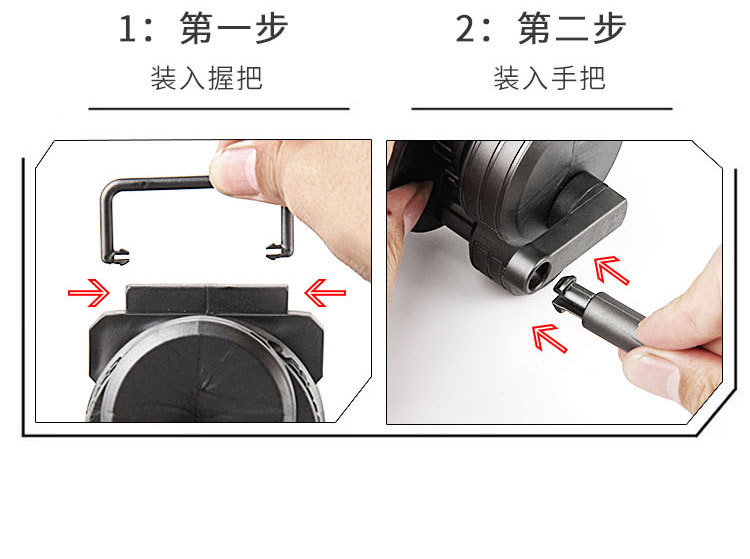 1：第一步

装入握把

2：第二步

装入手把