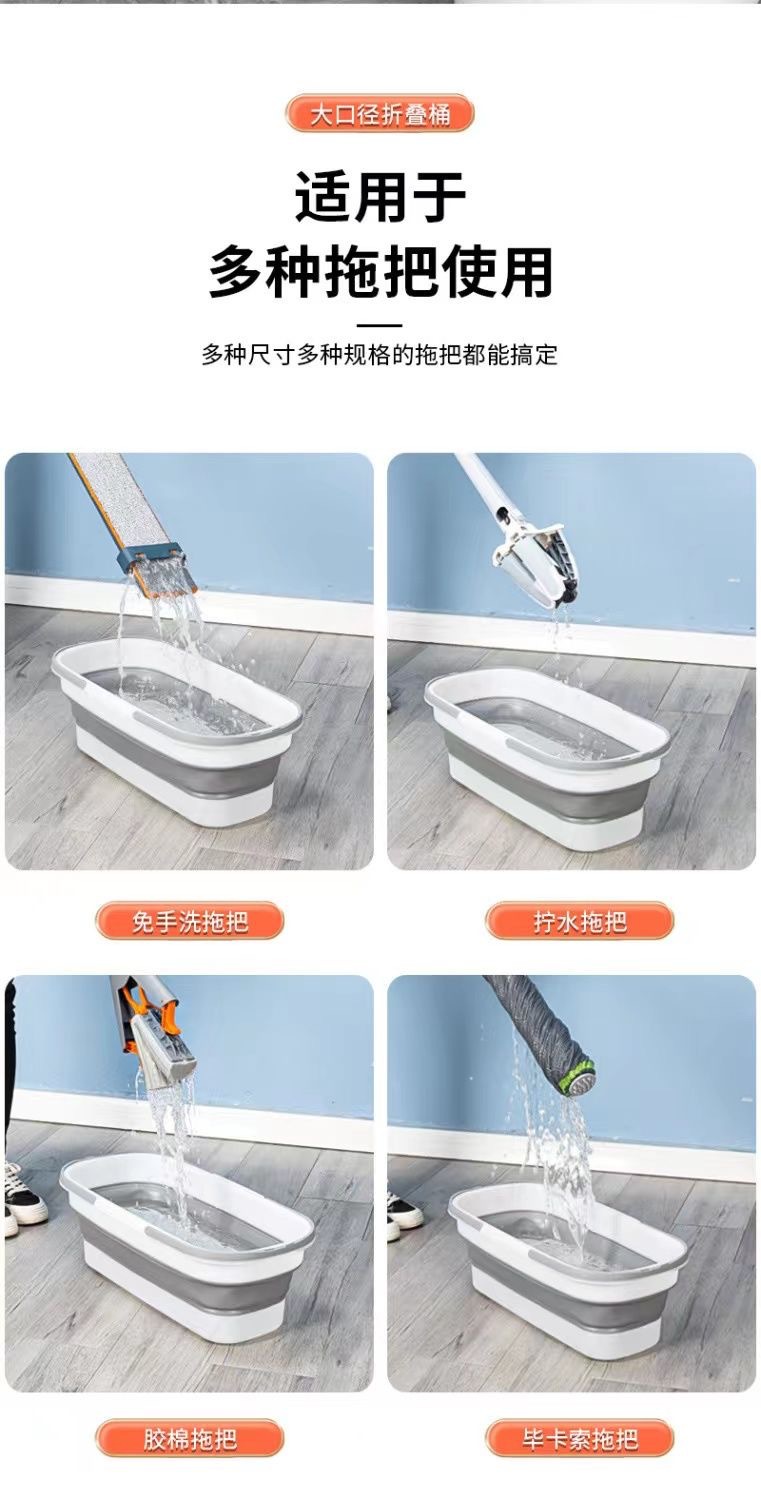 大口径折叠桶

适用于
多种拖把使用

多种尺寸多种规格的拖把都能搞定

免手洗拖把

拧水拖把

胶棉拖把

毕卡索拖把