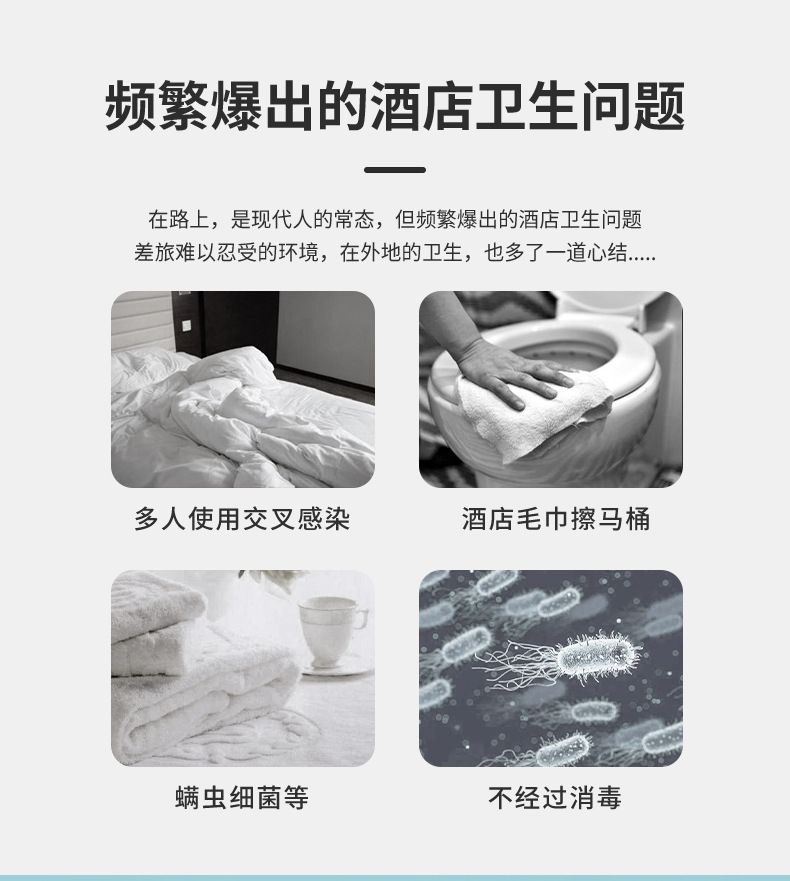 频繁爆出的酒店卫生问题

在路上，是现代人的常态，但频繁爆出的酒店卫生问题
差旅难以忍受的环境，在外地的卫生，也多了一道心结.....

多人使用交叉感染

酒店毛巾擦马桶

螨虫细菌等

不经过消毒