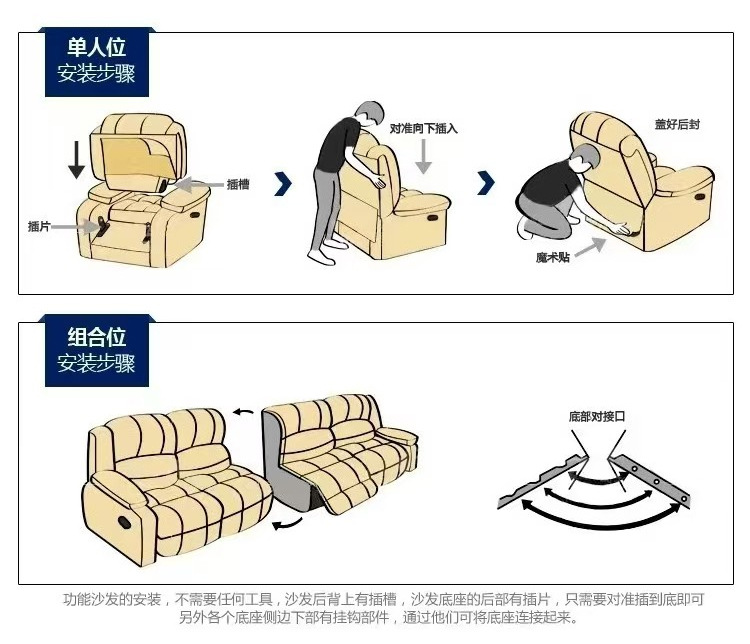 单人位
安装步骤

插槽
插片
对准向下插入
盖好后封
魔术贴

组合位
安装步骤

底部对接口

功能沙发的安装，不需要任何工具，沙发后背上有插槽，沙发底座的后部有插片，只需要对准插到底即可
另外各个底座侧边下部有挂钩部件，通过他们可将底座连接起来。