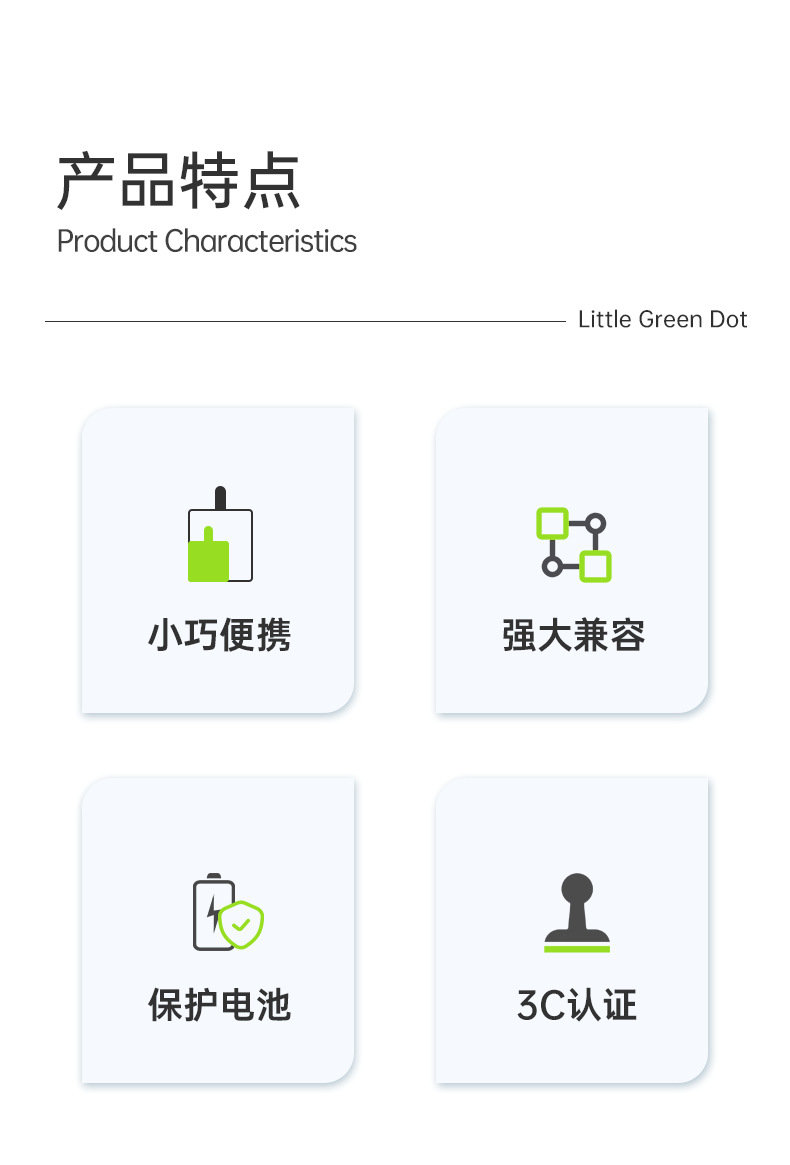 产品特点
Product Characteristics

Little Green Dot

小巧便携

强大兼容

保护电池

3C认证