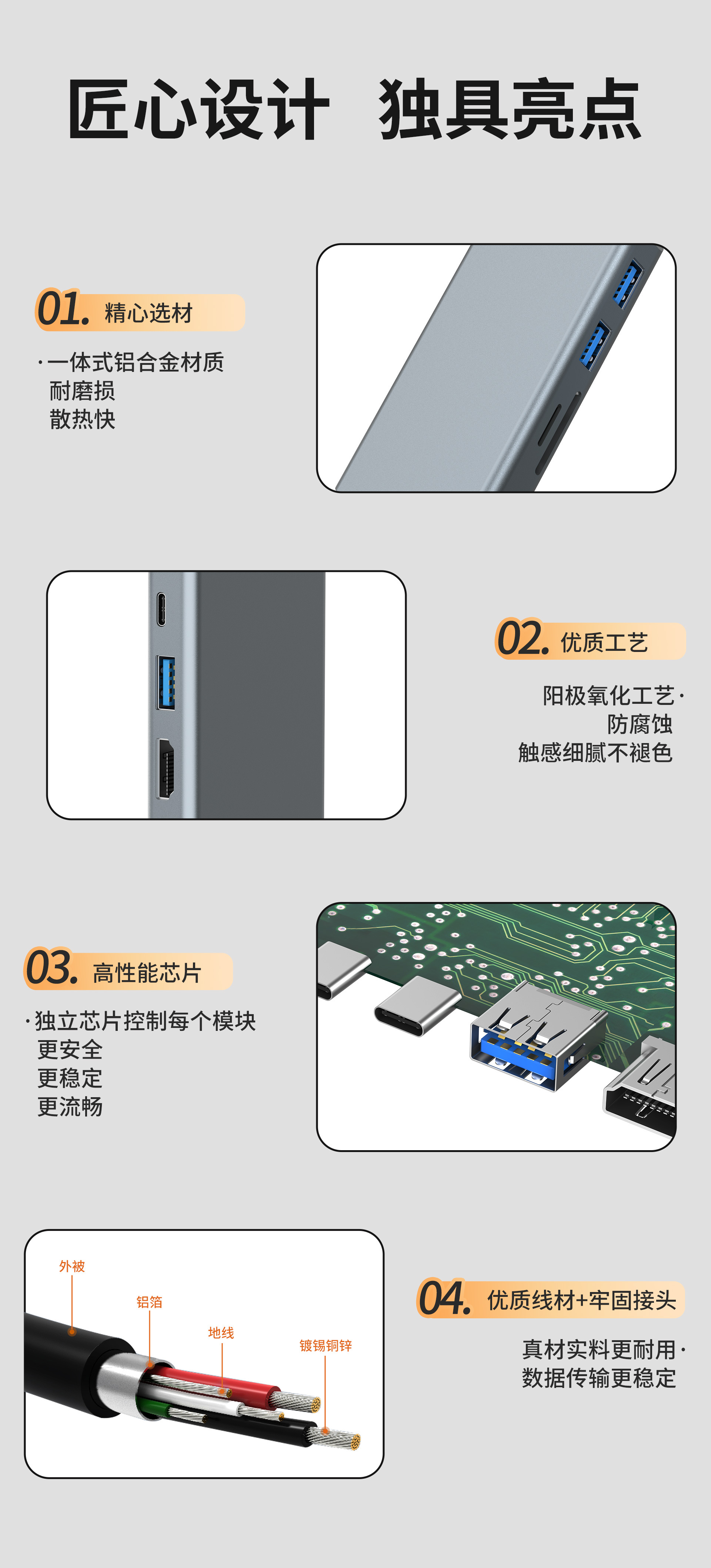 匠心设计 独具亮点

01. 精心选材

·一体式铝合金材质
耐磨损
散热快

02. 优质工艺

阳极氧化工艺·
防腐蚀
触感细腻不褪色

03. 高性能芯片

·独立芯片控制每个模块
更安全
更稳定
更流畅

外被
铝箔
地线
镀锡铜锌

04. 优质线材+牢固接头

真材实料更耐用·
数据传输更稳定