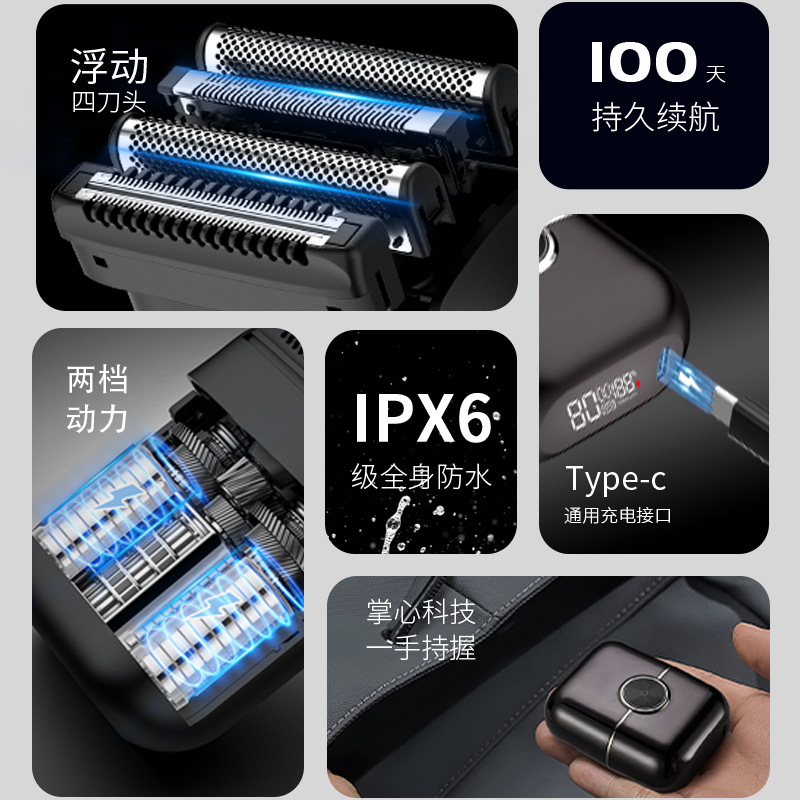 浮动
四刀头

100 天
持久续航

两档
动力

IPX6
级全身防水

Type-c
通用充电接口

掌心科技
一手持握