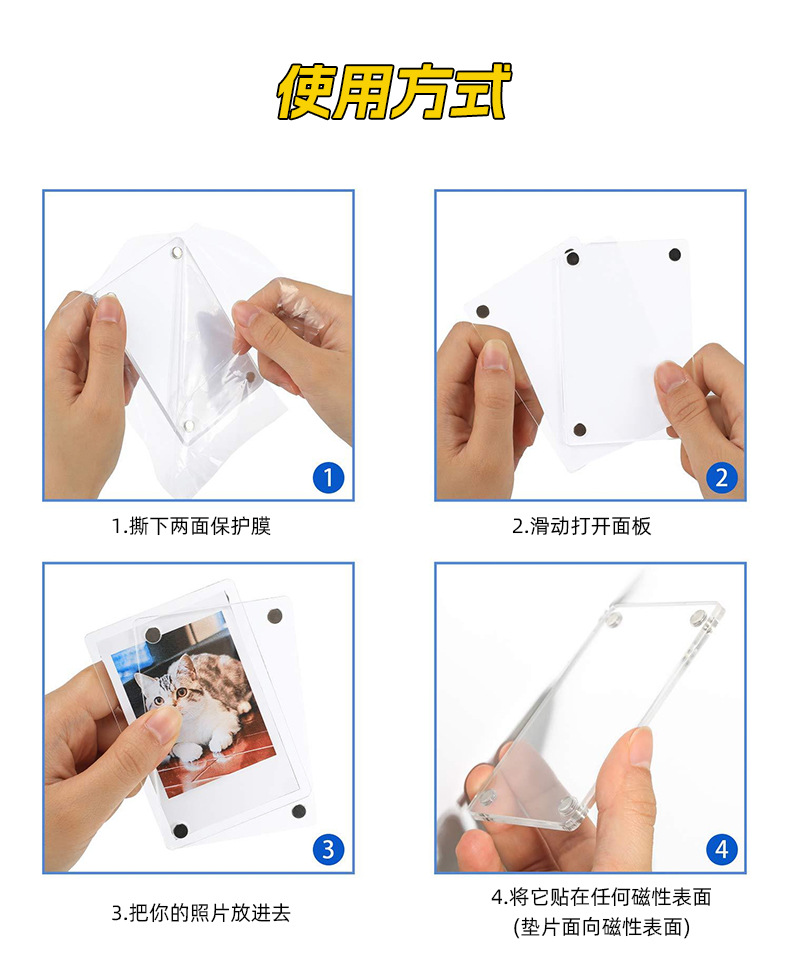 使用方式

1

1.撕下两面保护膜

2

2.滑动打开面板

3

3.把你的照片放进去

4

4.将它贴在任何磁性表面
(垫片面向磁性表面)