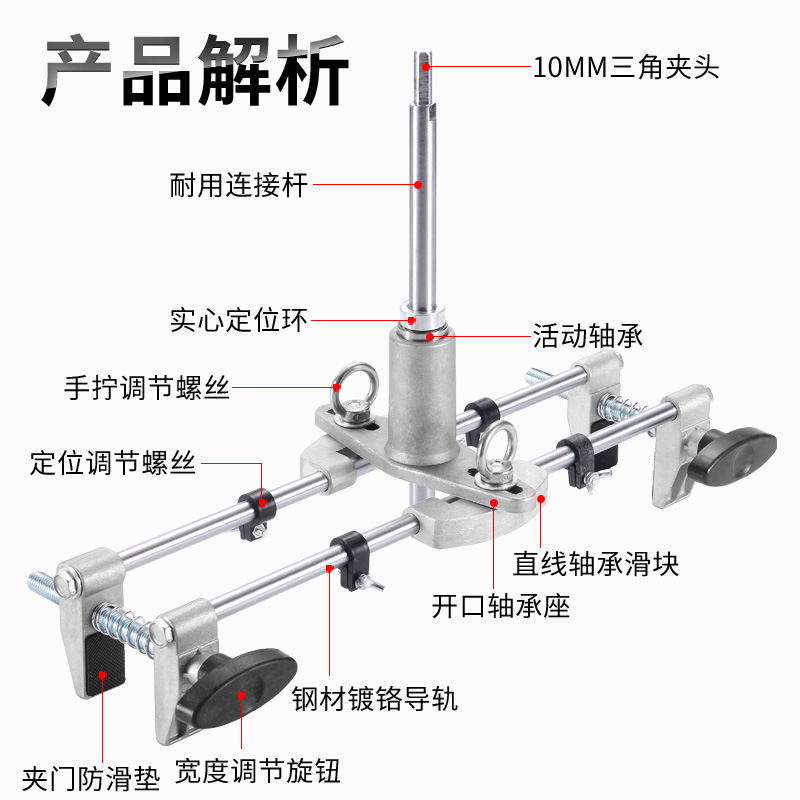 产品解析

10MM三角夹头

耐用连接杆

实心定位环

活动轴承

手拧调节螺丝

定位调节螺丝

直线轴承滑块

开口轴承座

钢材镀铬导轨

夹门防滑垫

宽度调节旋钮