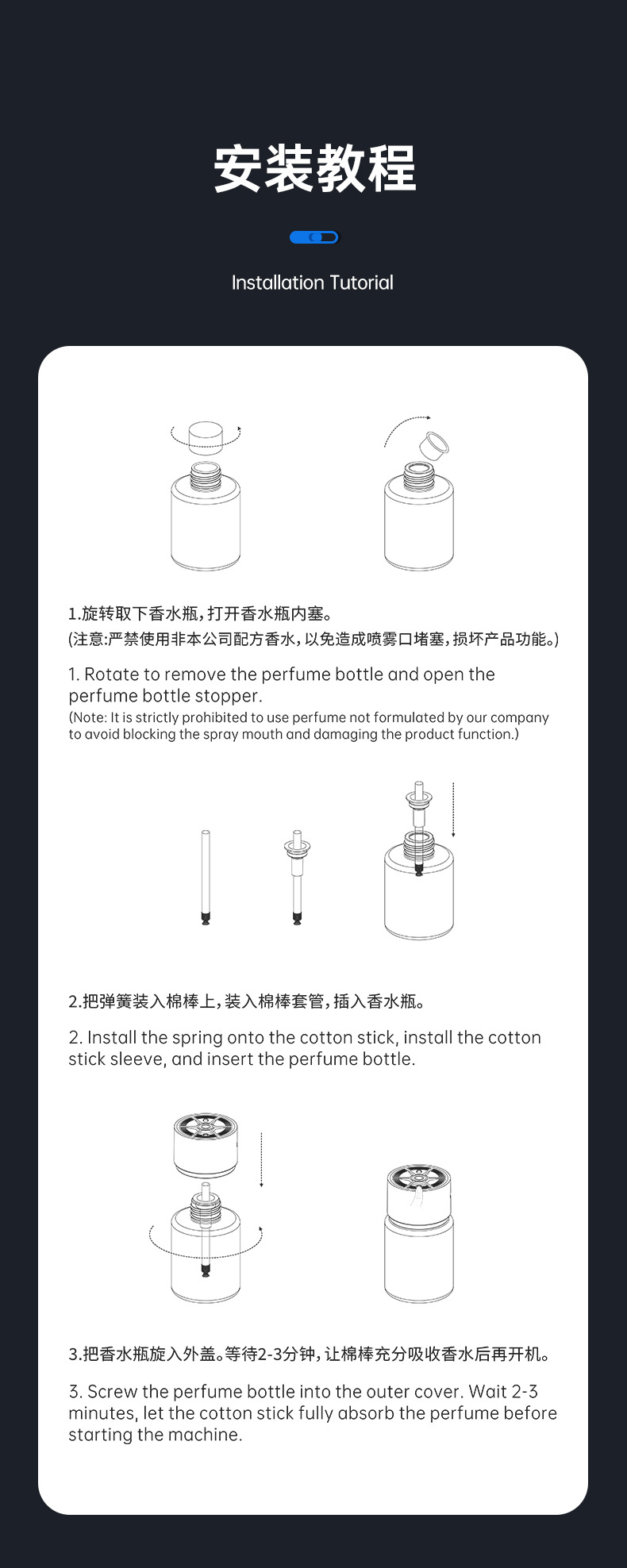 安装教程

Installation Tutorial

1.旋转取下香水瓶，打开香水瓶内塞。
(注意:严禁使用非本公司配方香水，以免造成喷雾口堵塞，损坏产品功能。)

1. Rotate to remove the perfume bottle and open the perfume bottle stopper.
(Note: It is strictly prohibited to use perfume not formulated by our company to avoid blocking the spray mouth and damaging the product function.)

2.把弹簧装入棉棒上，装入棉棒套管，插入香水瓶。

2. Install the spring onto the cotton stick, install the cotton stick sleeve, and insert the perfume bottle.

3.把香水瓶旋入外盖。等待2-3分钟，让棉棒充分吸收香水后再开机。

3. Screw the perfume bottle into the outer cover. Wait 2-3 minutes, let the cotton stick fully absorb the perfume before starting the machine.