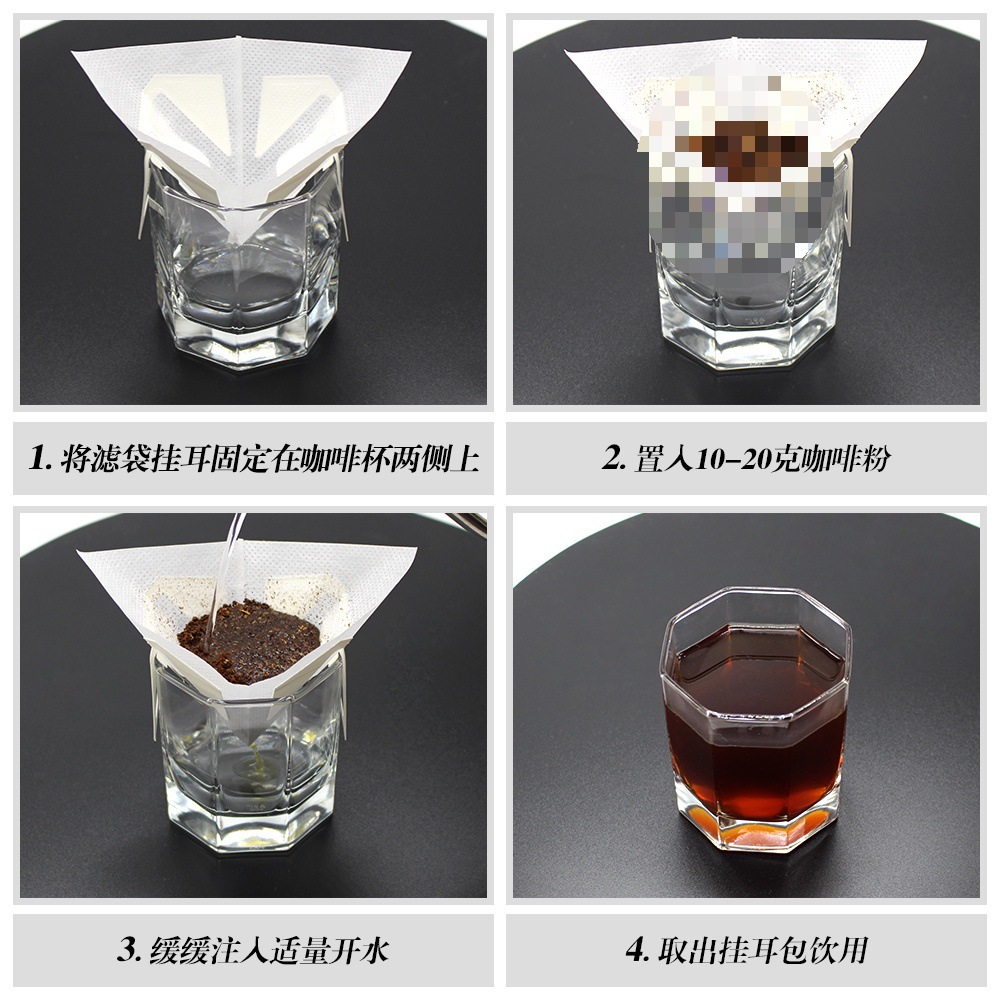 1. 将滤袋挂耳固定在咖啡杯两侧上

2. 置入10-20克咖啡粉

3. 缓缓注入适量开水

4. 取出挂耳包饮用