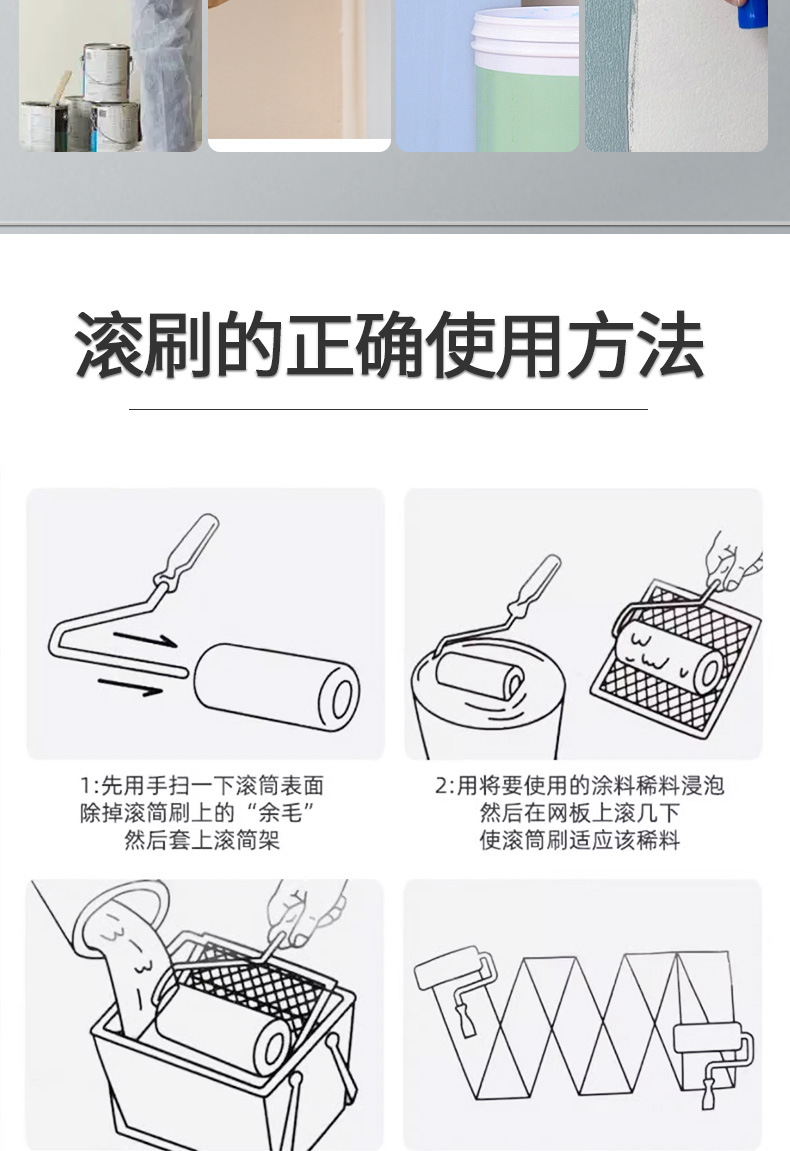 滚刷的正确使用方法

1:先用手扫一下滚筒表面
除掉滚筒刷上的“余毛”
然后套上滚筒架

2:用将要使用的涂料稀料浸泡
然后在网板上滚几下
使滚筒刷适应该稀料