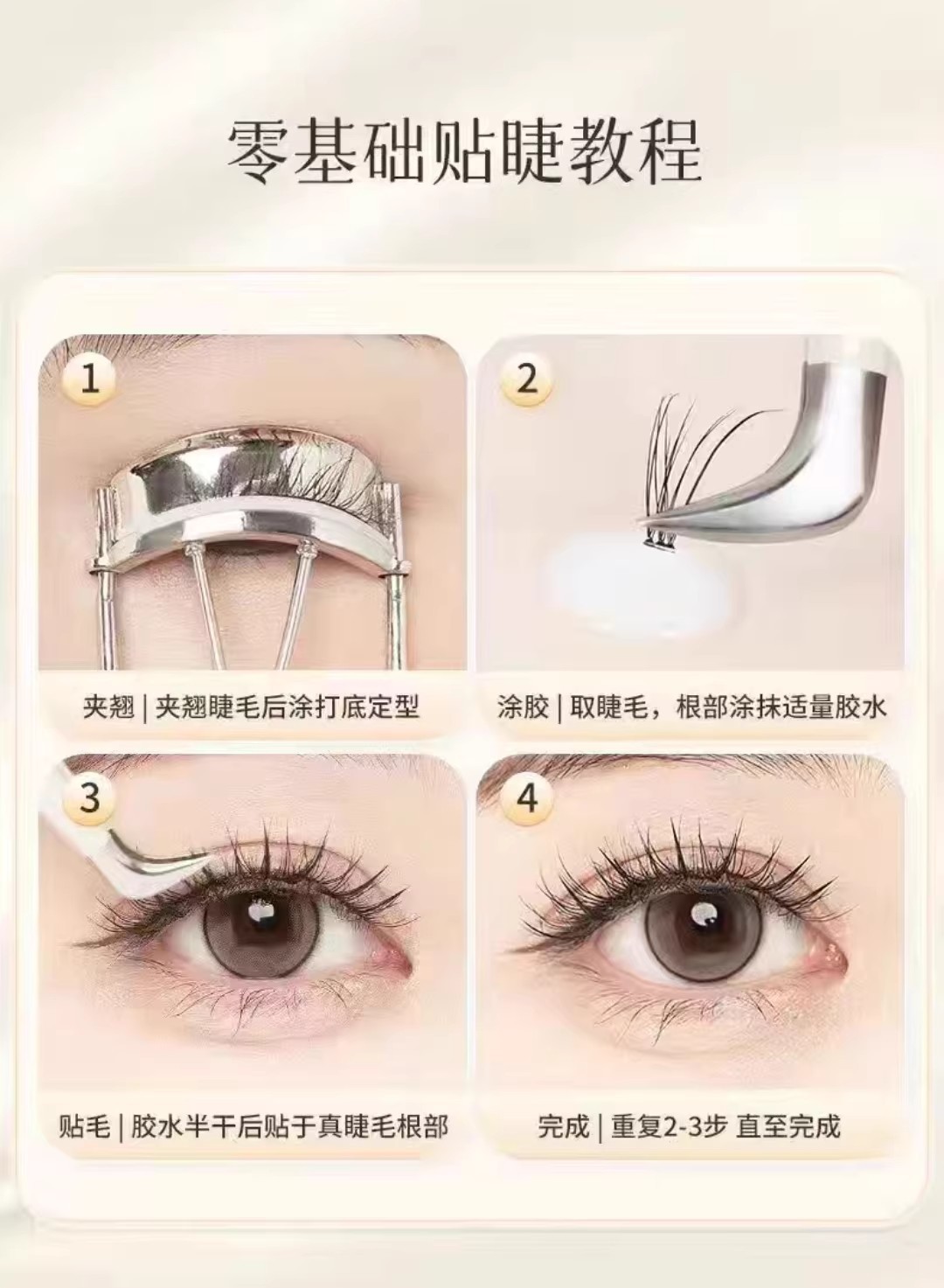 零基础贴睫教程

1

夹翘 | 夹翘睫毛后涂打底定型

2

涂胶 | 取睫毛，根部涂抹适量胶水

3

贴毛 | 胶水半干后贴于真睫毛根部

4

完成 | 重复2-3步 直至完成