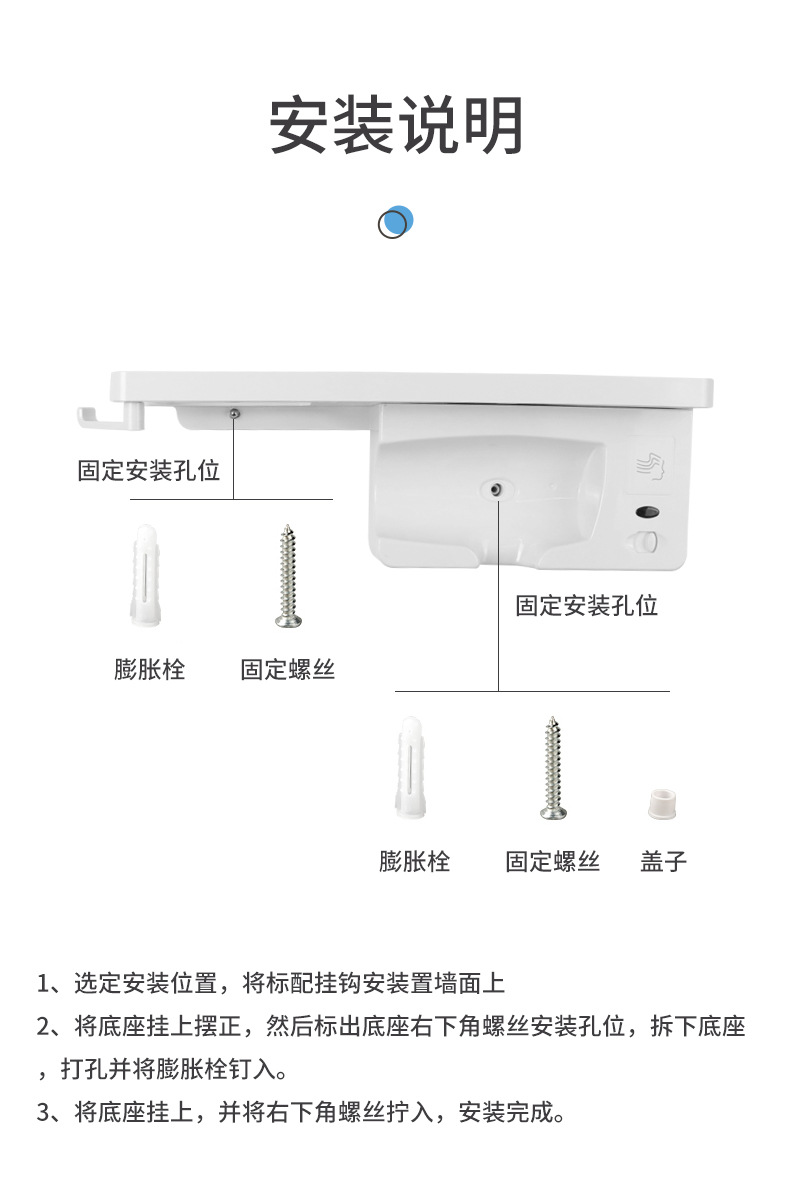 安装说明

固定安装孔位

膨胀栓

固定螺丝

固定安装孔位

膨胀栓

固定螺丝

盖子

1、选定安装位置，将标配挂钩安装置墙面上

2、将底座挂上摆正，然后标出底座右下角螺丝安装孔位，拆下底座，打孔并将膨胀栓钉入。

3、将底座挂上，并将右下角螺丝拧入，安装完成。