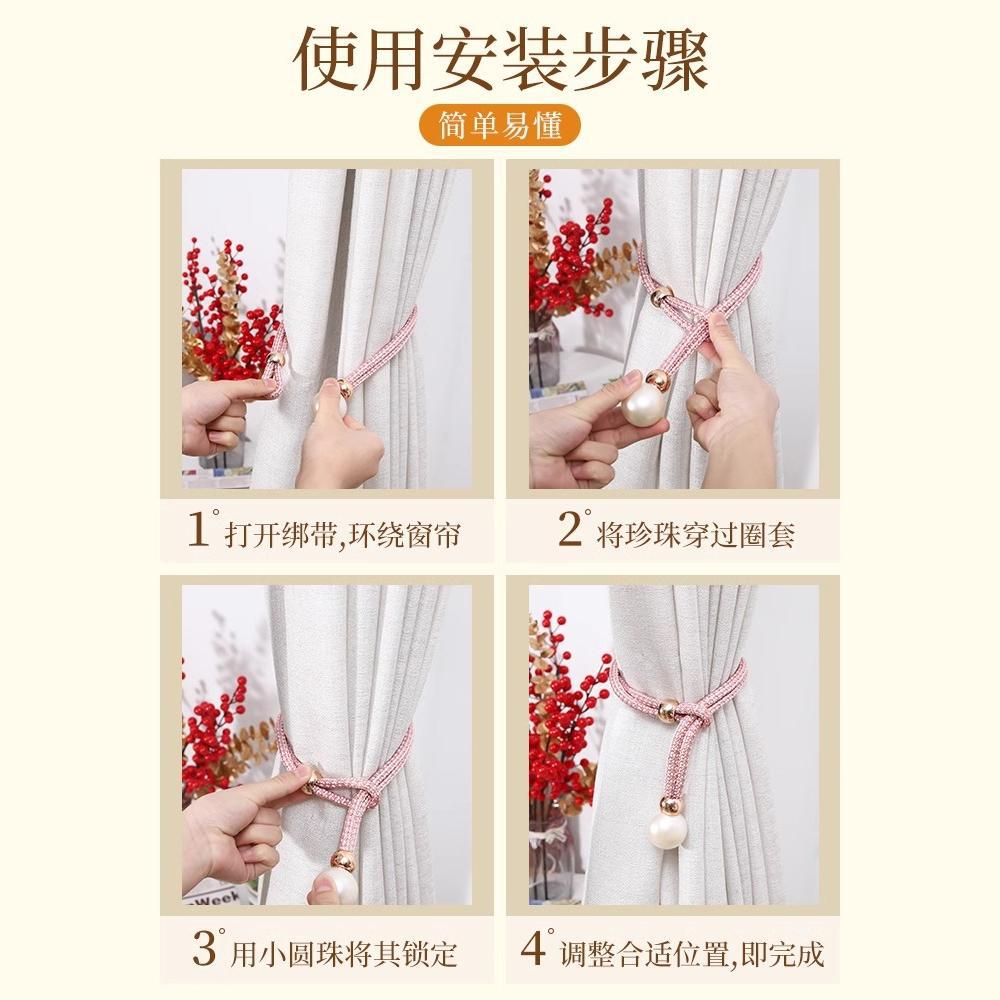 使用安装步骤

简单易懂

1° 打开绑带,环绕窗帘

2° 将珍珠穿过圈套

Week

3° 用小圆珠将其锁定

4° 调整合适位置,即完成