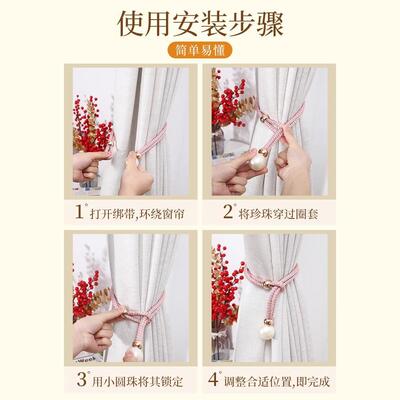 使用安装步骤

简单易懂

1° 打开绑带,环绕窗帘

2° 将珍珠穿过圈套

3° 用小圆珠将其锁定

4° 调整合适位置,即完成