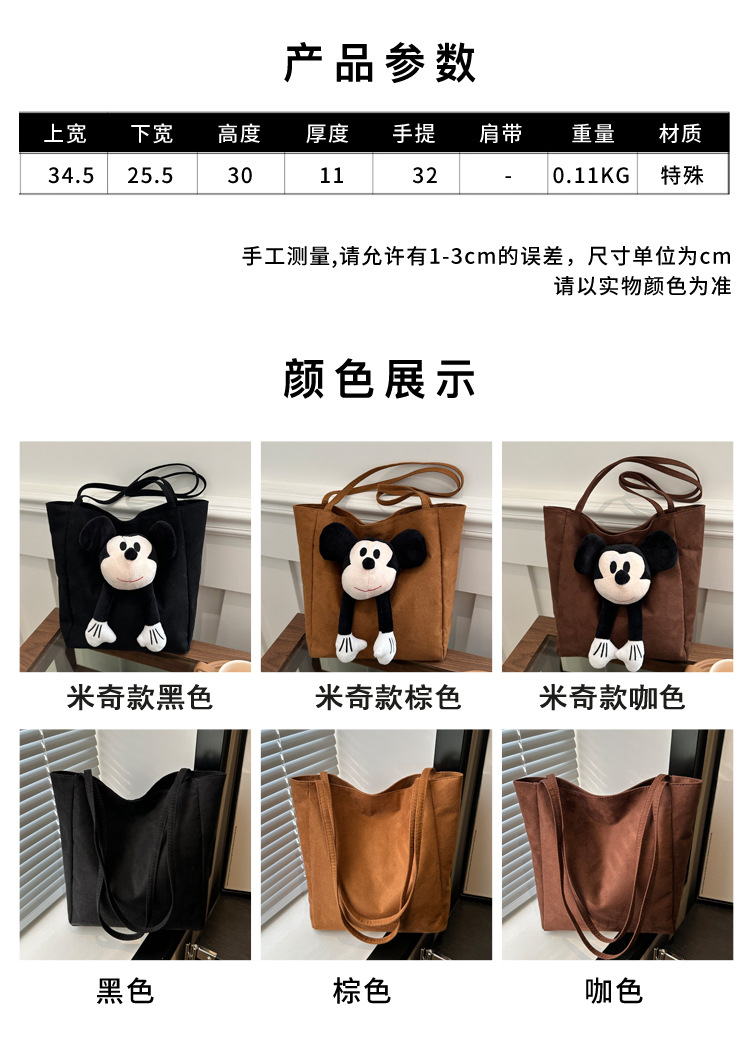 产品参数

| 上宽 | 下宽 | 高度 | 厚度 | 手提 | 肩带 | 重量 | 材质 |
|---|---|---|---|---|---|---|---|
| 34.5 | 25.5 | 30 | 11 | 32 | - | 0.11KG | 特殊 |

手工测量,请允许有1-3cm的误差，尺寸单位为cm
请以实物颜色为准

颜色展示

米奇款黑色

米奇款棕色

米奇款咖色

黑色

棕色

咖色