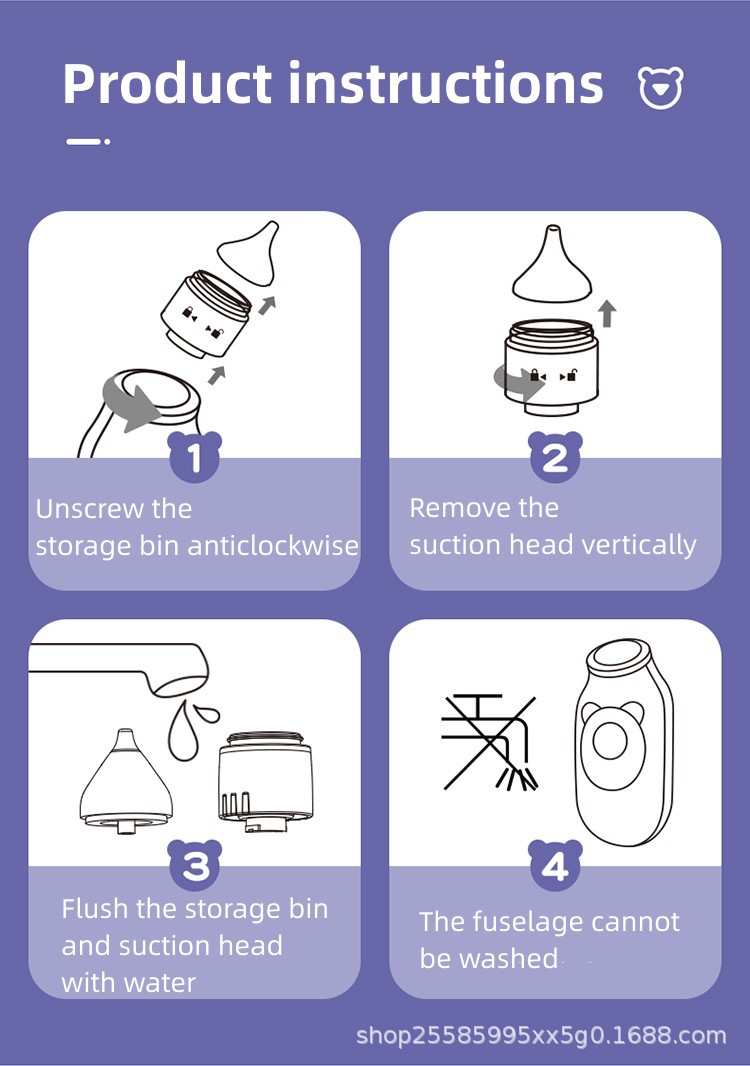 Product instructions

1
Unscrew the storage bin anticlockwise

2
Remove the suction head vertically

3
Flush the storage bin and suction head with water

4
The fuselage cannot be washed

shop25585995xx5g0.1688.com