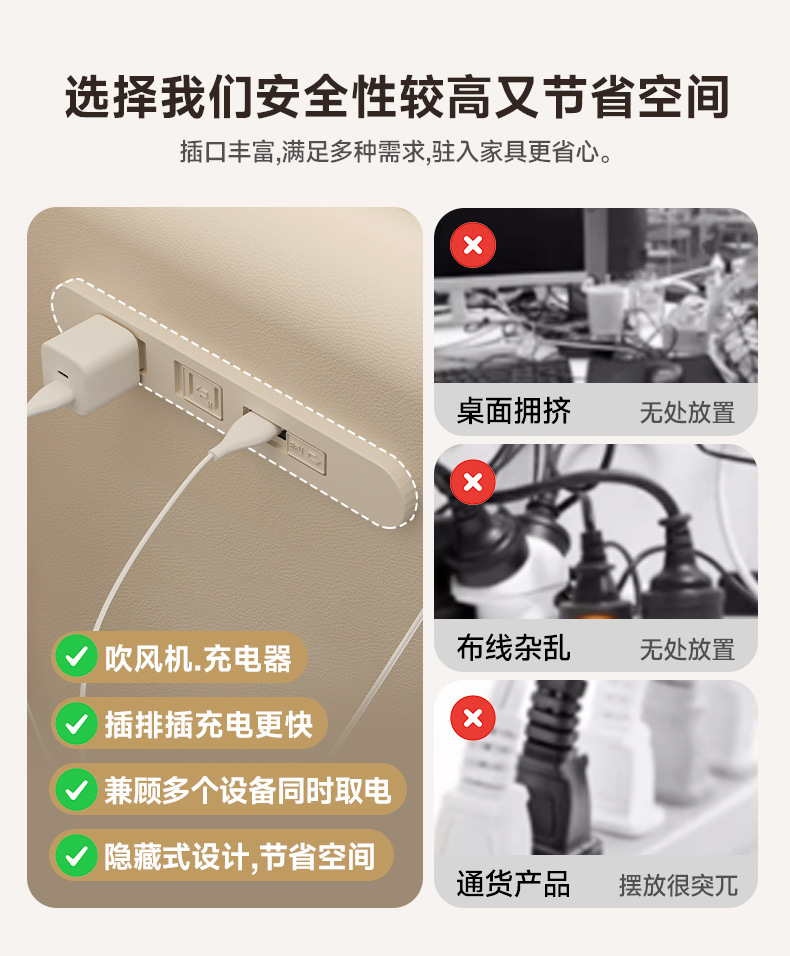 选择我们安全性较高又节省空间

插口丰富,满足多种需求,驻入家具更省心。

吹风机.充电器

插排插充电更快

兼顾多个设备同时取电

隐藏式设计,节省空间

桌面拥挤 无处放置

布线杂乱 无处放置

通货产品 摆放很突兀