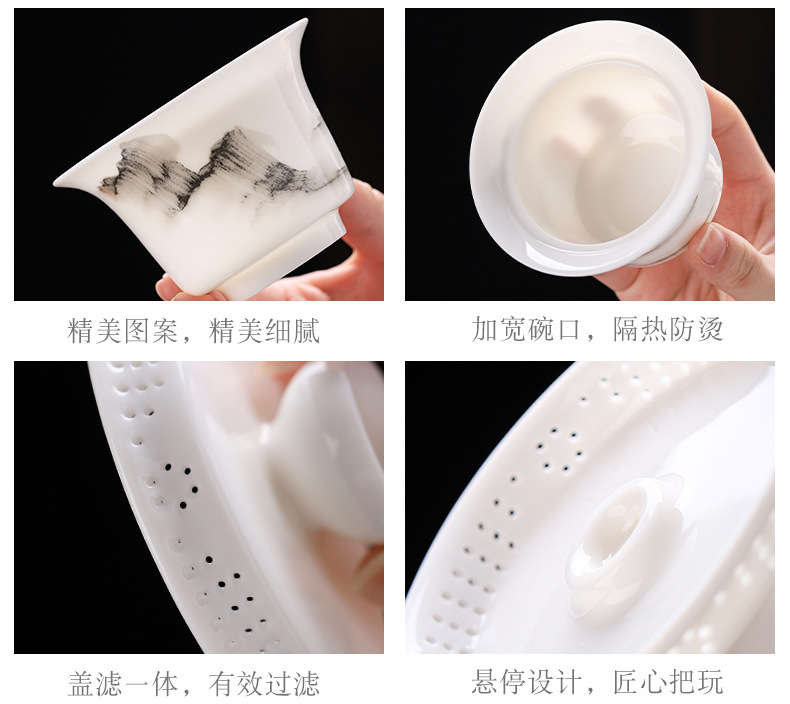 精美图案，精美细腻

加宽碗口，隔热防烫

盖滤一体，有效过滤

悬停设计，匠心把玩