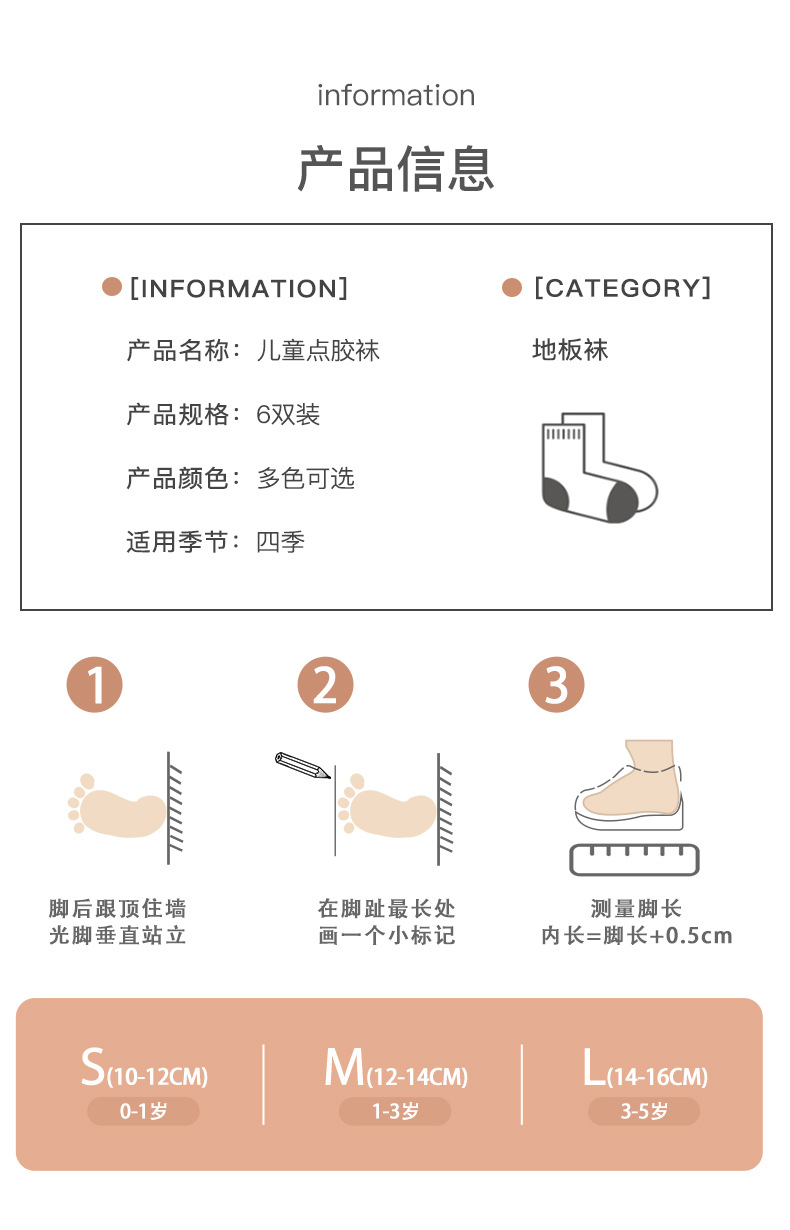 information

产品信息

[INFORMATION]

产品名称：儿童点胶袜

产品规格：6双装

产品颜色：多色可选

适用季节：四季

[CATEGORY]

地板袜

1

脚后跟顶住墙
光脚垂直站立

2

在脚趾最长处
画一个小标记

3

测量脚长
内长=脚长+0.5cm

S(10-12CM)
0-1岁

M(12-14CM)
1-3岁

L(14-16CM)
3-5岁