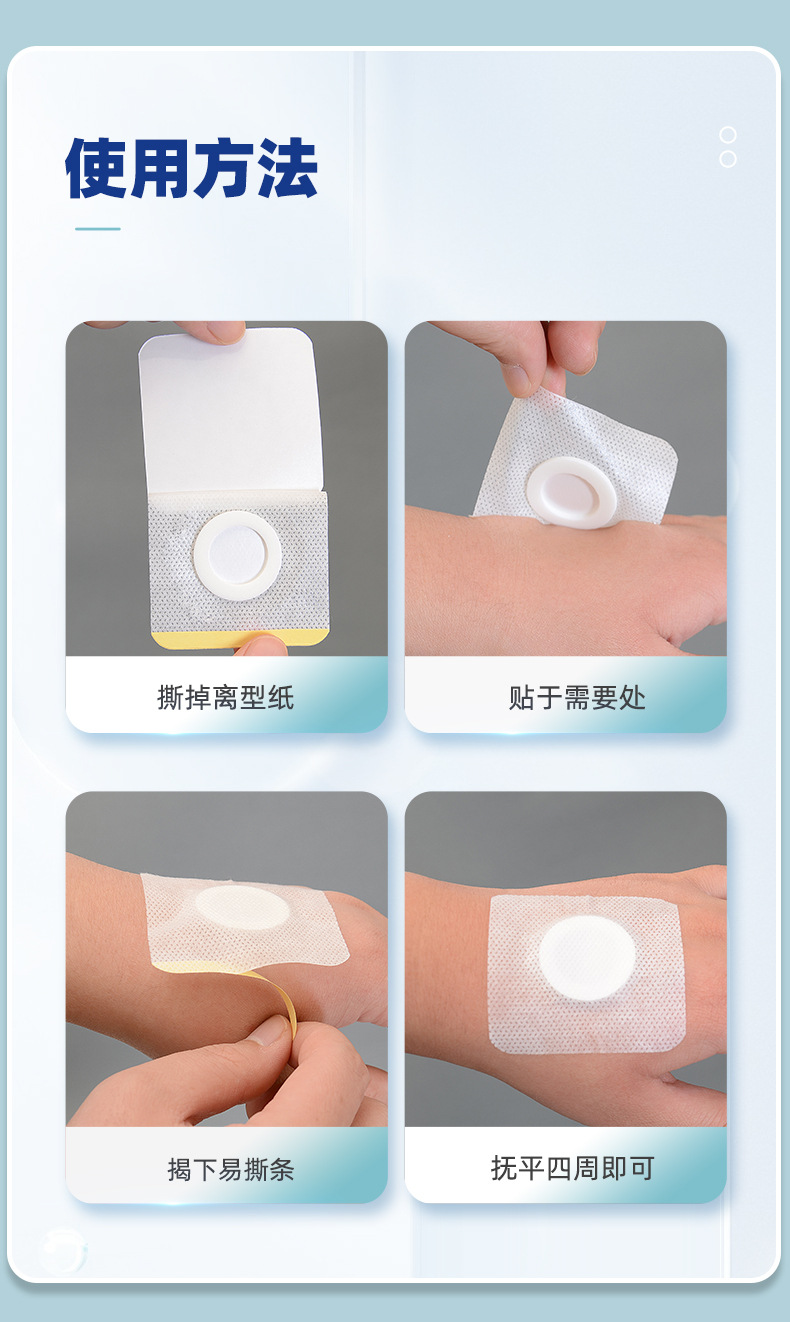 使用方法

撕掉离型纸

贴于需要处

揭下易撕条

抚平四周即可