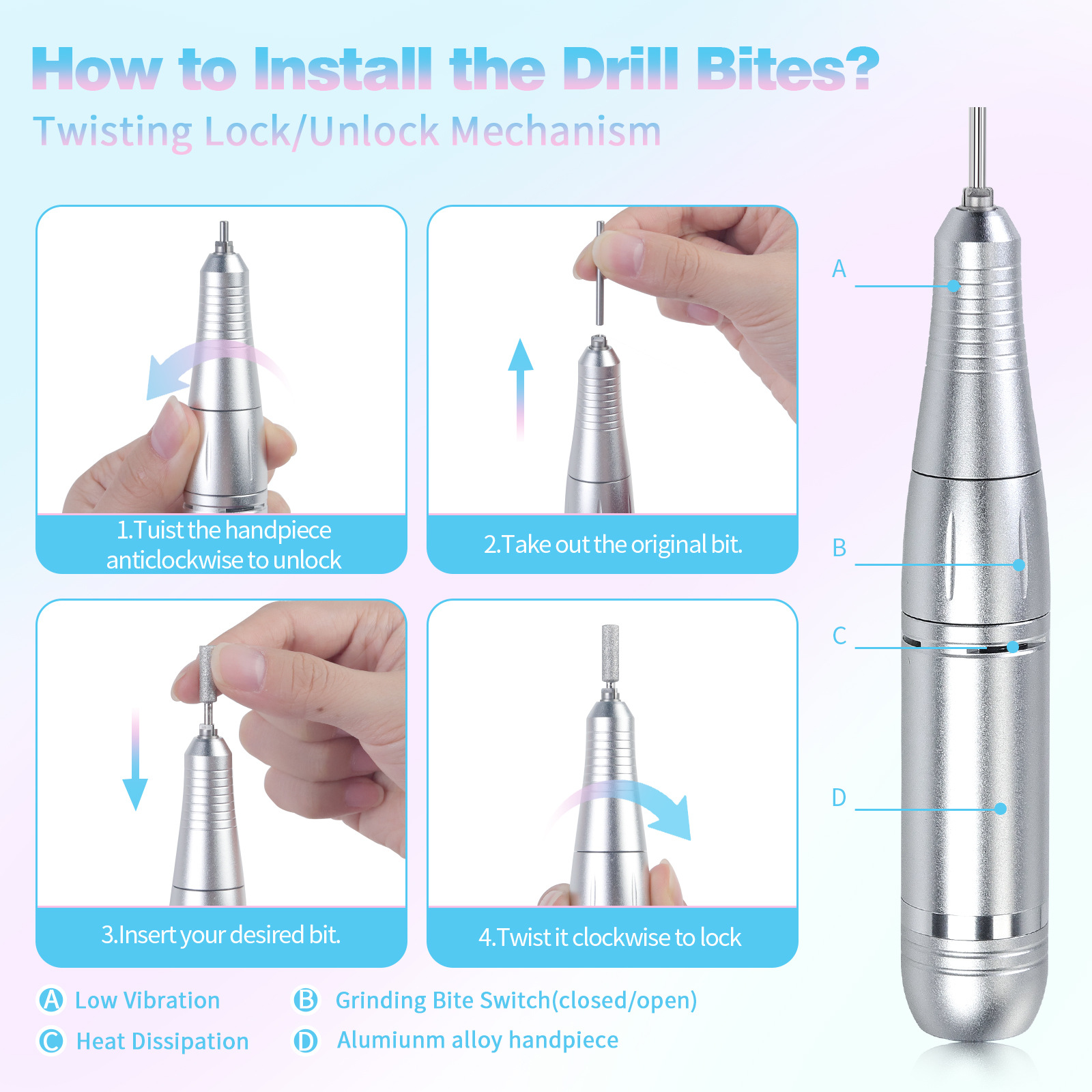 How to Install the Drill Bites?
Twisting Lock/Unlock Mechanism

1.Tuist the handpiece anticlockwise to unlock

2.Take out the original bit.

3.Insert your desired bit.

4.Twist it clockwise to lock

A

B

C

D

A Low Vibration
B Grinding Bite Switch(closed/open)
C Heat Dissipation
D Alumiunm alloy handpiece