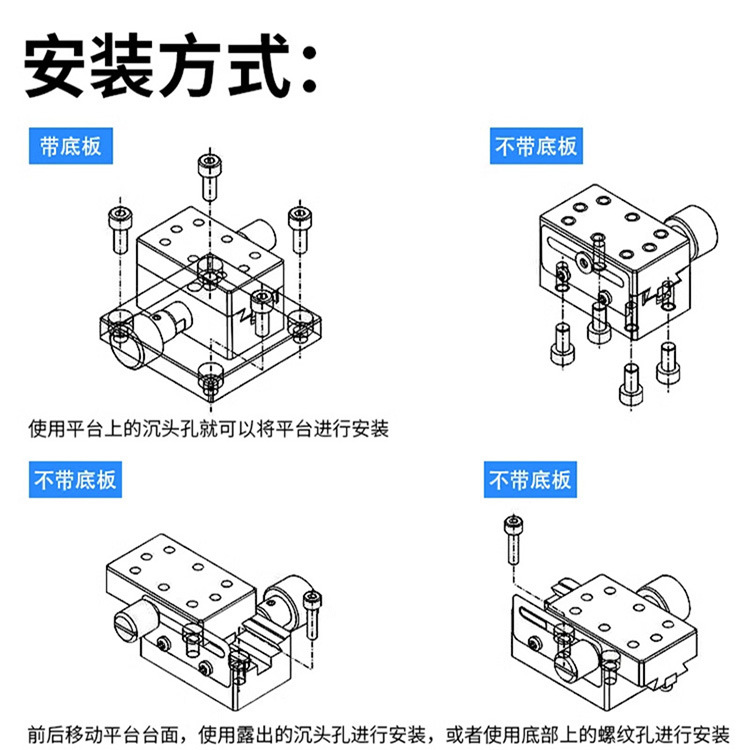 安装方式:

带底板

不带底板

使用平台上的沉头孔就可以将平台进行安装

不带底板

不带底板

前后移动平台台面，使用露出的沉头孔进行安装，或者使用底部上的螺纹孔进行安装