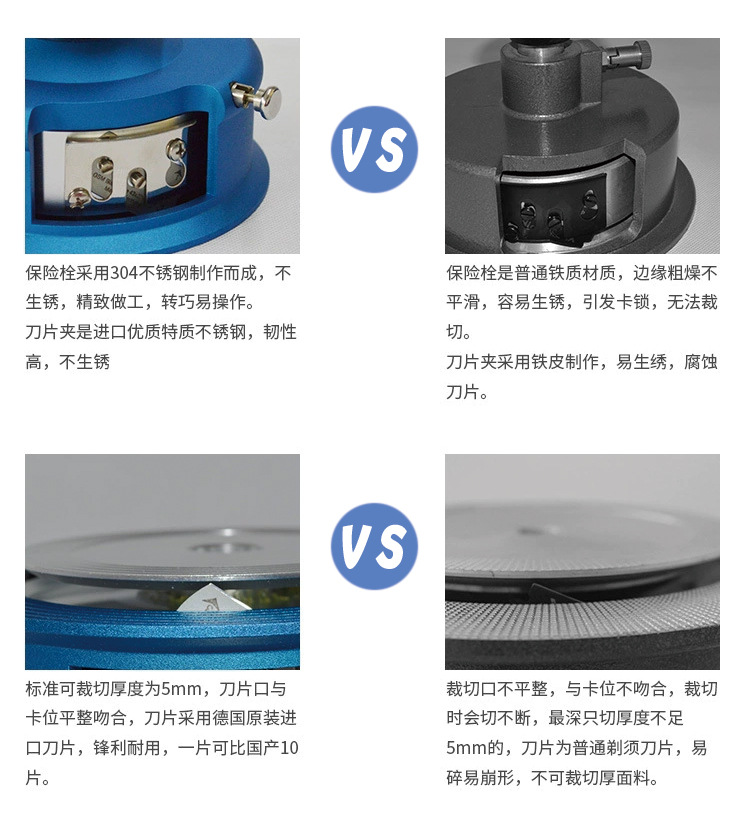 保险栓采用304不锈钢制作而成，不生锈，精致做工，转巧易操作。
刀片夹是进口优质特质不锈钢，韧性高，不生锈

VS

保险栓是普通铁质材质，边缘粗燥不平滑，容易生锈，引发卡锁，无法裁切。
刀片夹采用铁皮制作，易生绣，腐蚀刀片。

标准可裁切厚度为5mm，刀片口与卡位平整吻合，刀片采用德国原装进口刀片，锋利耐用，一片可比国产10片。

VS

裁切口不平整，与卡位不吻合，裁切时会切不断，最深只切厚度不足5mm的，刀片为普通剃须刀片，易碎易崩形，不可裁切厚面料。