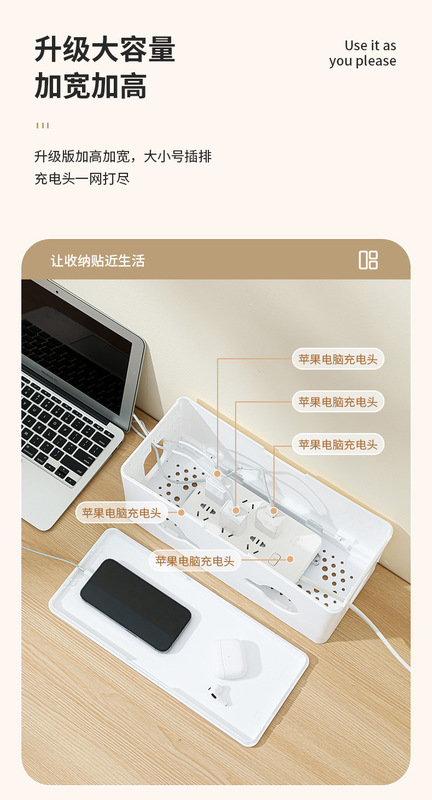 升级大容量
加宽加高

Use it as
you please

升级版加高加宽，大小号插排
充电头一网打尽

让收纳贴近生活

苹果电脑充电头

苹果电脑充电头

苹果电脑充电头

苹果电脑充电头

苹果电脑充电头